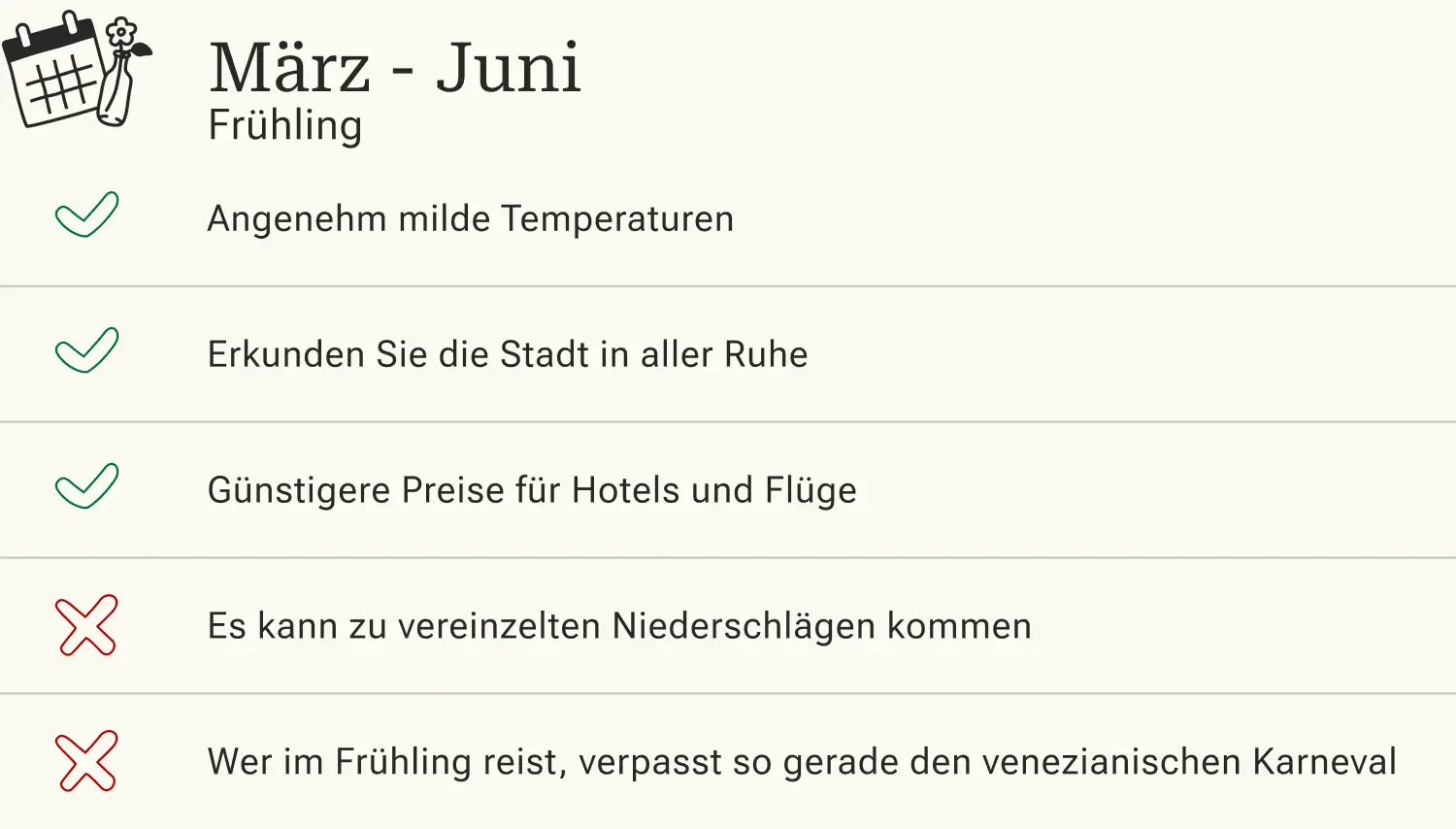 März - Juni
Frühling

✓ Angenehm milde Temperaturen

✓ Erkunden Sie die Stadt in aller Ruhe

✓ Günstigere Preise für Hotels und Flüge

✗ Es kann zu vereinzelten Niederschlägen kommen

✗ Wer im Frühling reist, verpasst so gerade den venezianischen Karneval