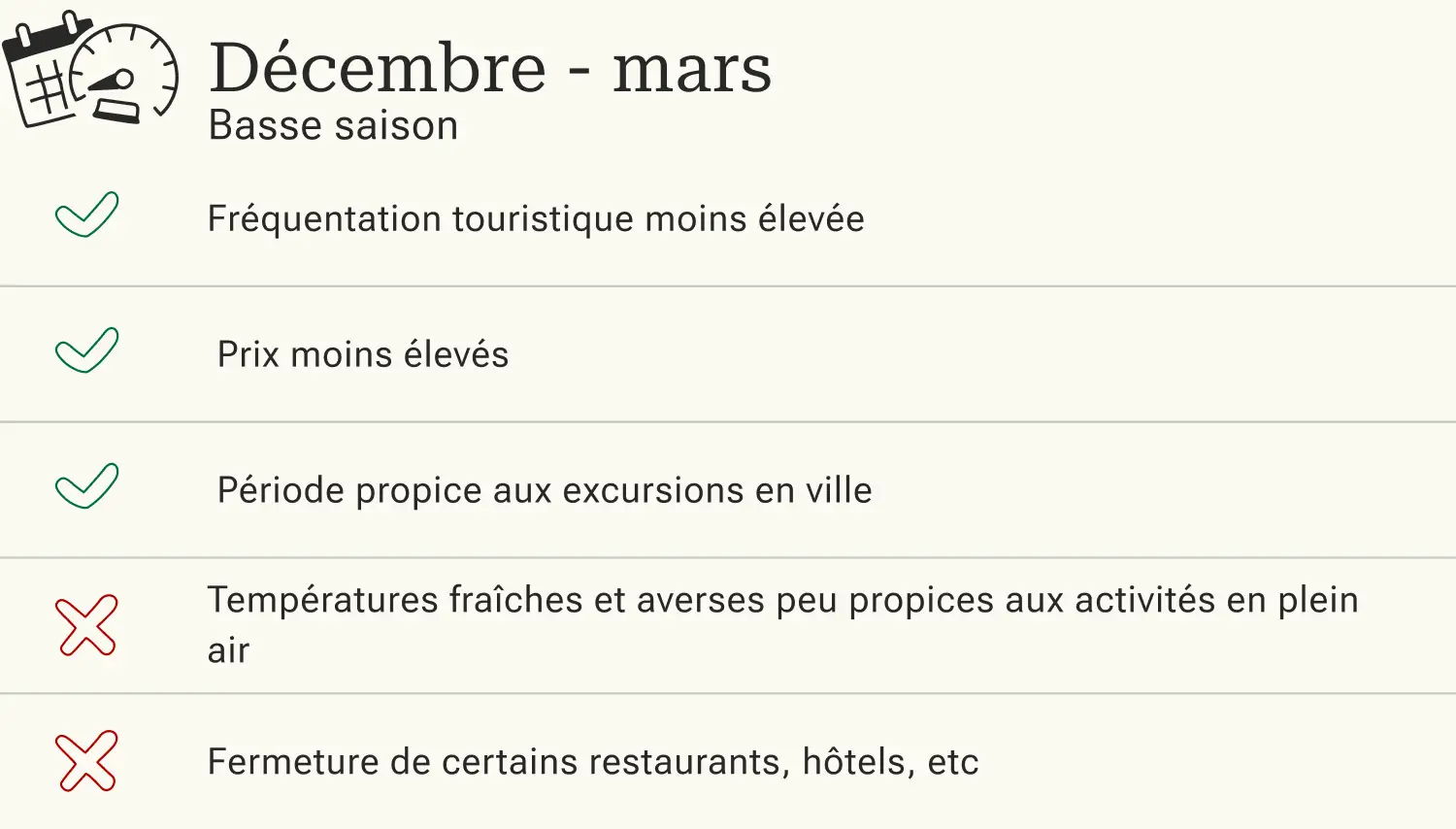 Décembre - mars
Basse saison

✓ Fréquentation touristique moins élevée

✓ Prix moins élevés

✓ Période propice aux excursions en ville

✗ Températures fraîches et averses peu propices aux activités en plein air

✗ Fermeture de certains restaurants, hôtels, etc