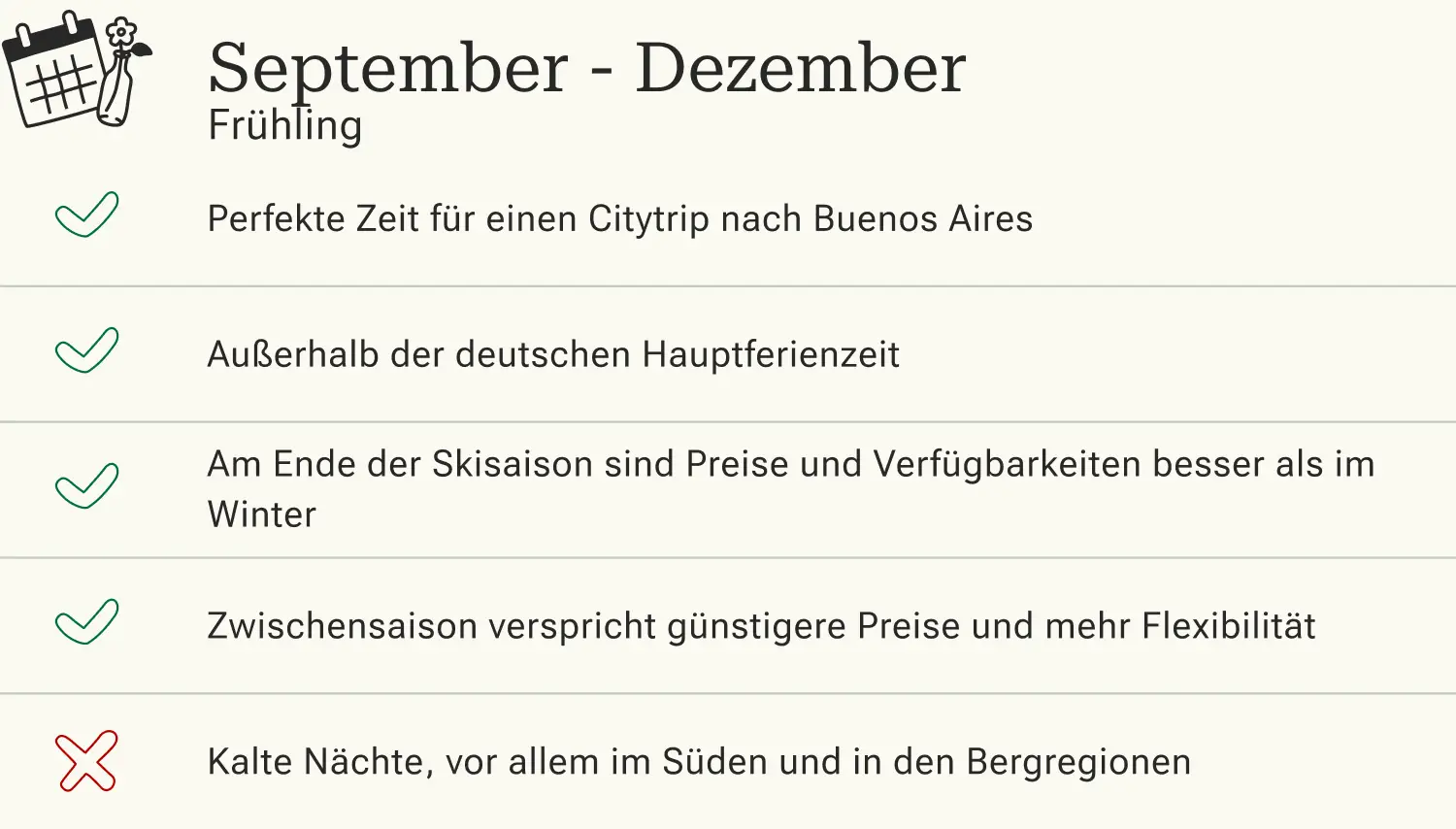 September - Dezember
Frühling

✓ Perfekte Zeit für einen Citytrip nach Buenos Aires

✓ Außerhalb der deutschen Hauptferienzeit

✓ Am Ende der Skisaison sind Preise und Verfügbarkeiten besser als im Winter

✓ Zwischensaison verspricht günstigere Preise und mehr Flexibilität

✗ Kalte Nächte, vor allem im Süden und in den Bergregionen