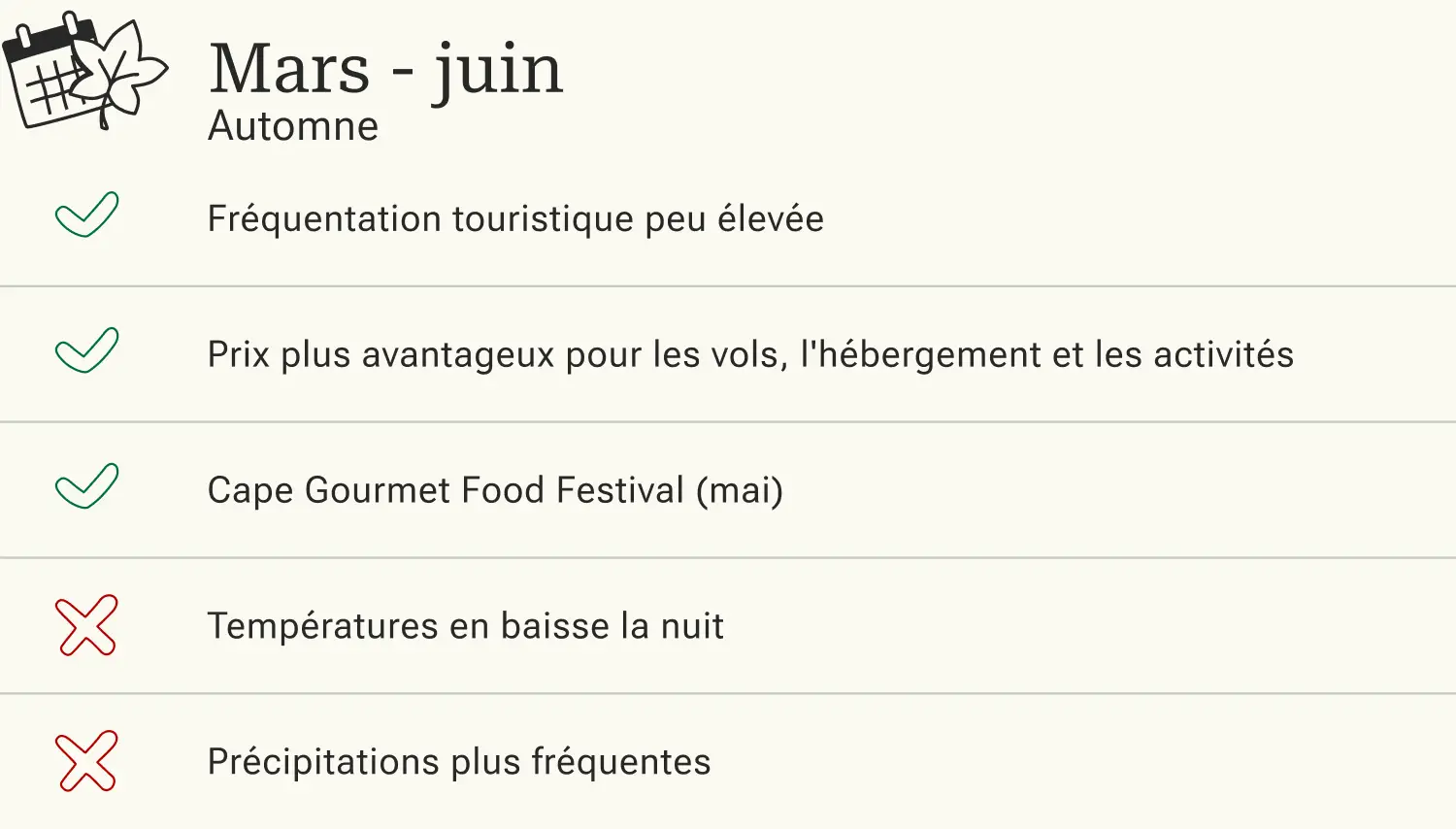 Mars - juin
Automne

✓ Fréquentation touristique peu élevée

✓ Prix plus avantageux pour les vols, l'hébergement et les activités

✓ Cape Gourmet Food Festival (mai)

✗ Températures en baisse la nuit

✗ Précipitations plus fréquentes