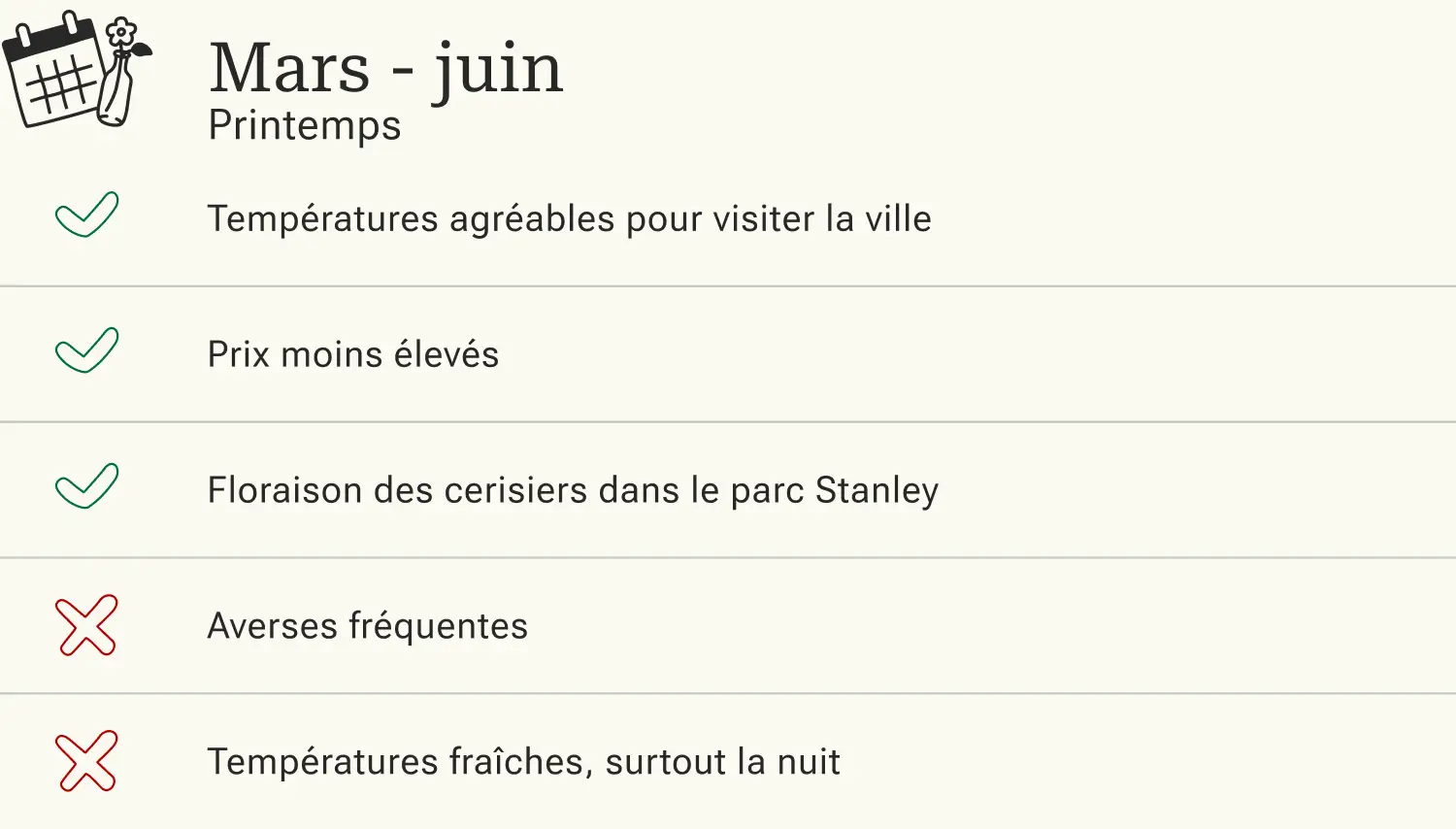 Mars - juin
Printemps

✓ Températures agréables pour visiter la ville

✓ Prix moins élevés

✓ Floraison des cerisiers dans le parc Stanley

✗ Averses fréquentes

✗ Températures fraîches, surtout la nuit