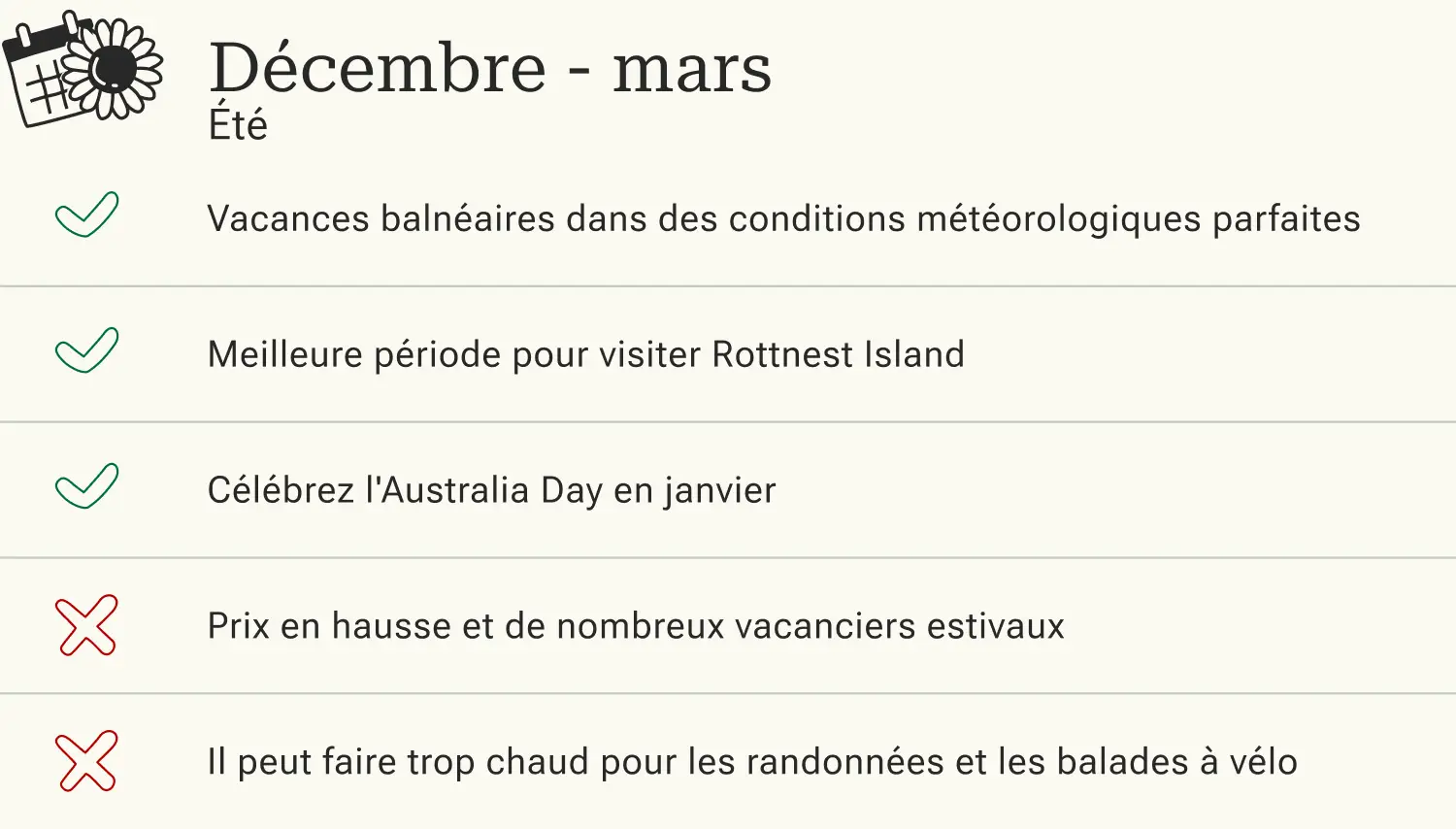 Décembre - mars
Été

✓ Vacances balnéaires dans des conditions météorologiques parfaites

✓ Meilleure période pour visiter Rottnest Island

✓ Célébrez l'Australia Day en janvier

✗ Prix en hausse et de nombreux vacanciers estivaux

✗ Il peut faire trop chaud pour les randonnées et les balades à vélo