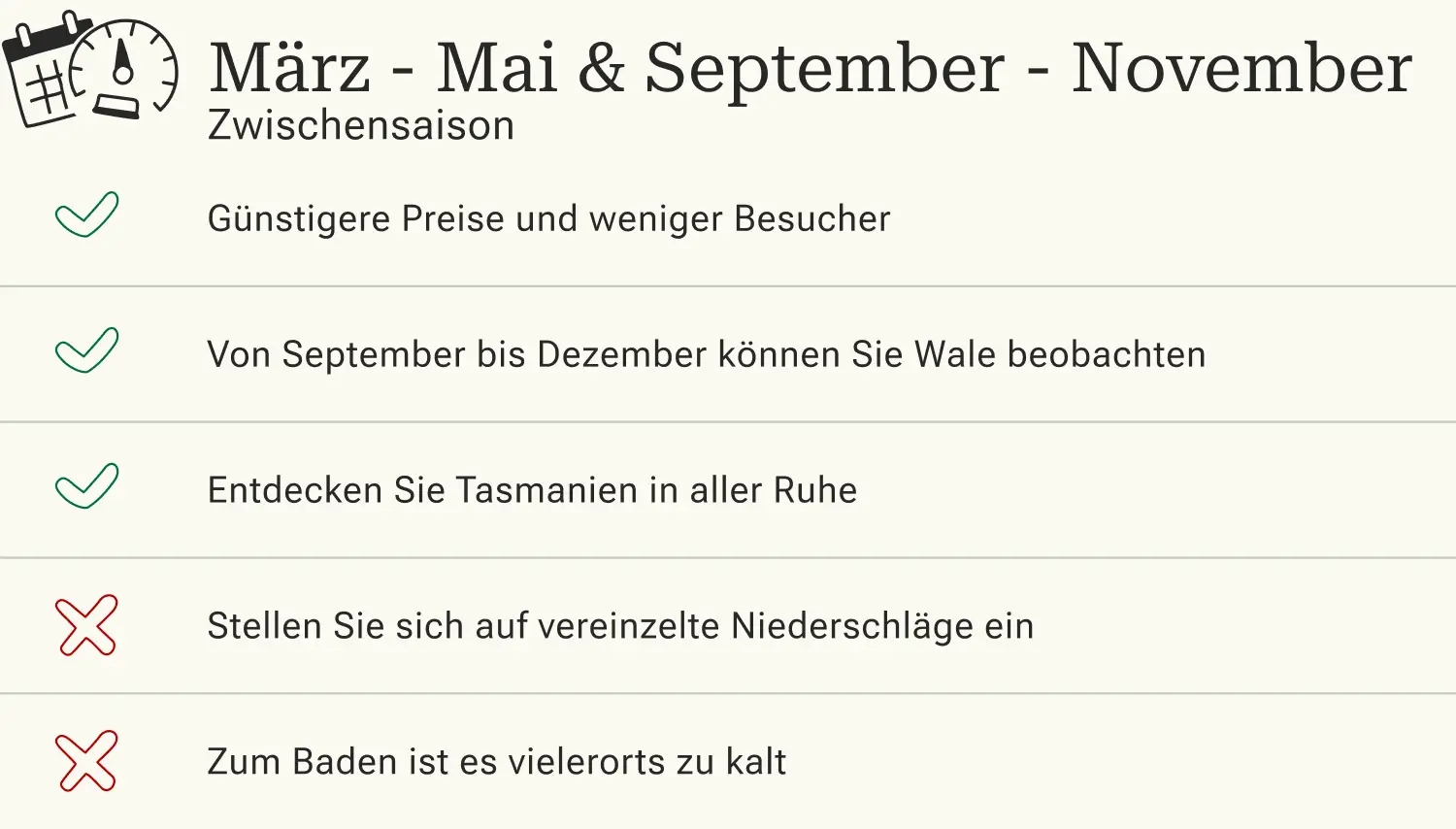 März - Mai & September - November
Zwischensaison

✓ Günstigere Preise und weniger Besucher

✓ Von September bis Dezember können Sie Wale beobachten

✓ Entdecken Sie Tasmanien in aller Ruhe

✗ Stellen Sie sich auf vereinzelte Niederschläge ein

✗ Zum Baden ist es vielerorts zu kalt