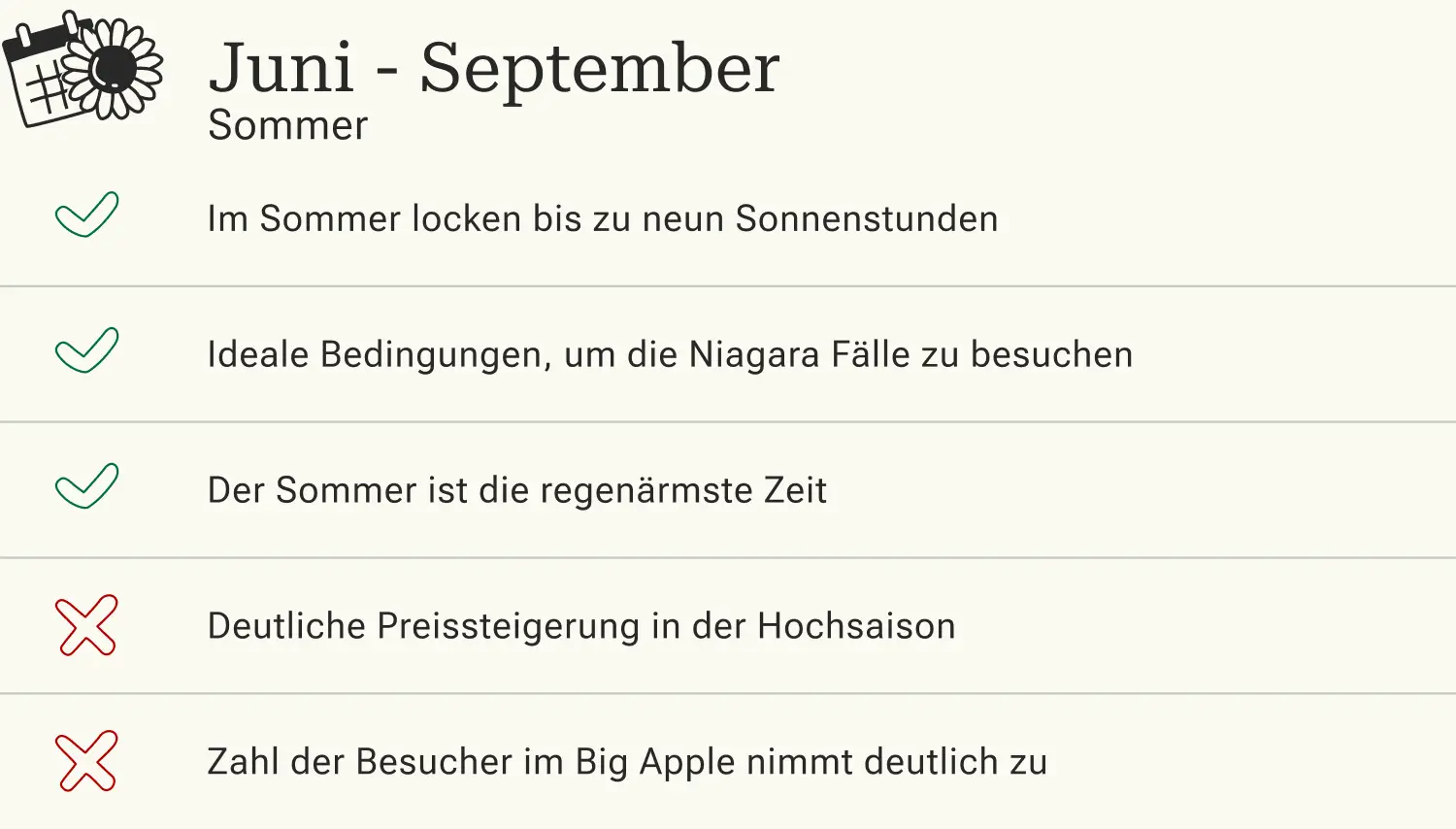 Juni - September
Sommer

✓ Im Sommer locken bis zu neun Sonnenstunden

✓ Ideale Bedingungen, um die Niagara Fälle zu besuchen

✓ Der Sommer ist die regenärmste Zeit

✗ Deutliche Preissteigerung in der Hochsaison

✗ Zahl der Besucher im Big Apple nimmt deutlich zu