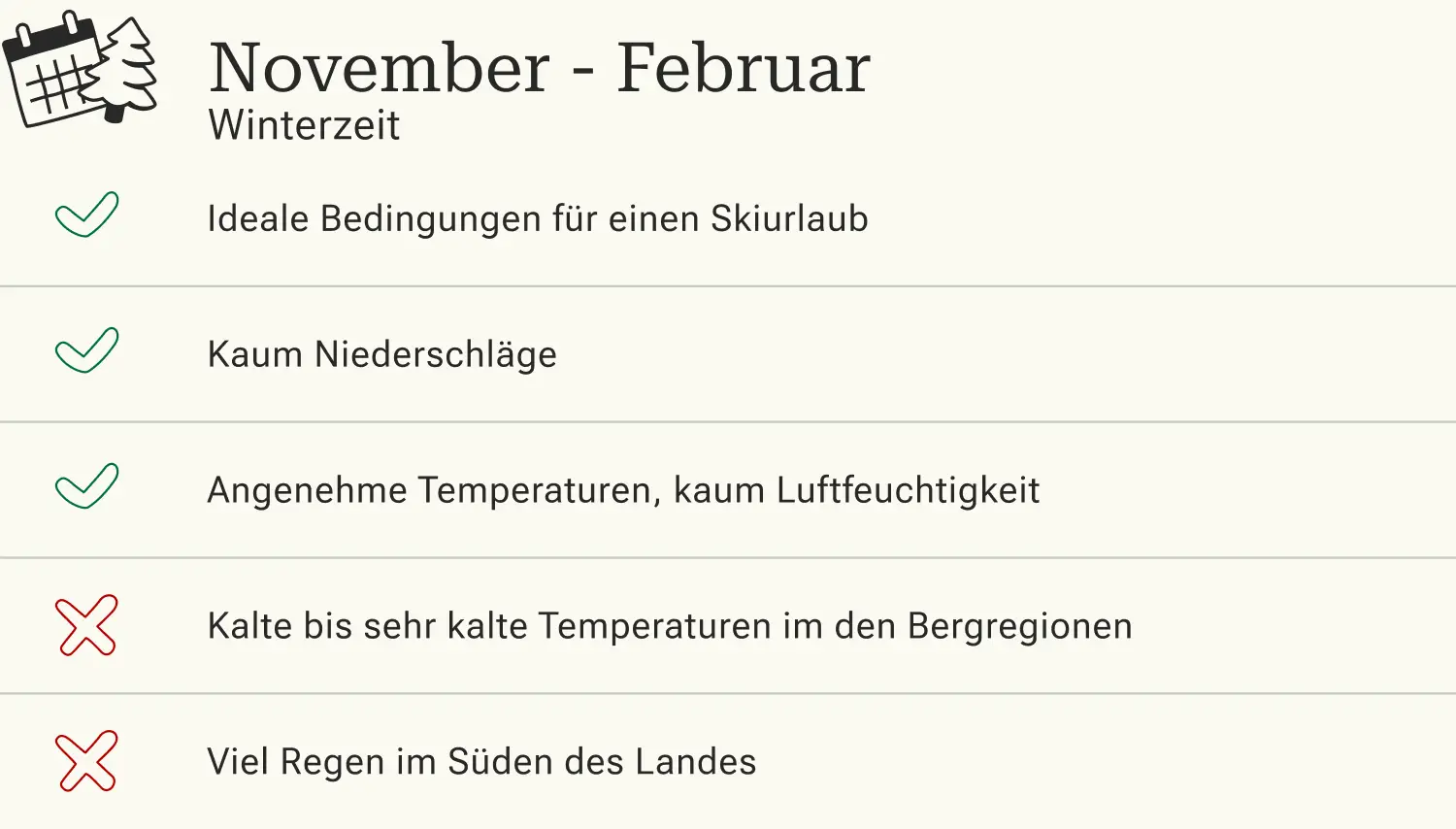 November - Februar
Winterzeit

✓ Ideale Bedingungen für einen Skiurlaub

✓ Kaum Niederschläge

✓ Angenehme Temperaturen, kaum Luftfeuchtigkeit

✗ Kalte bis sehr kalte Temperaturen im den Bergregionen

✗ Viel Regen im Süden des Landes