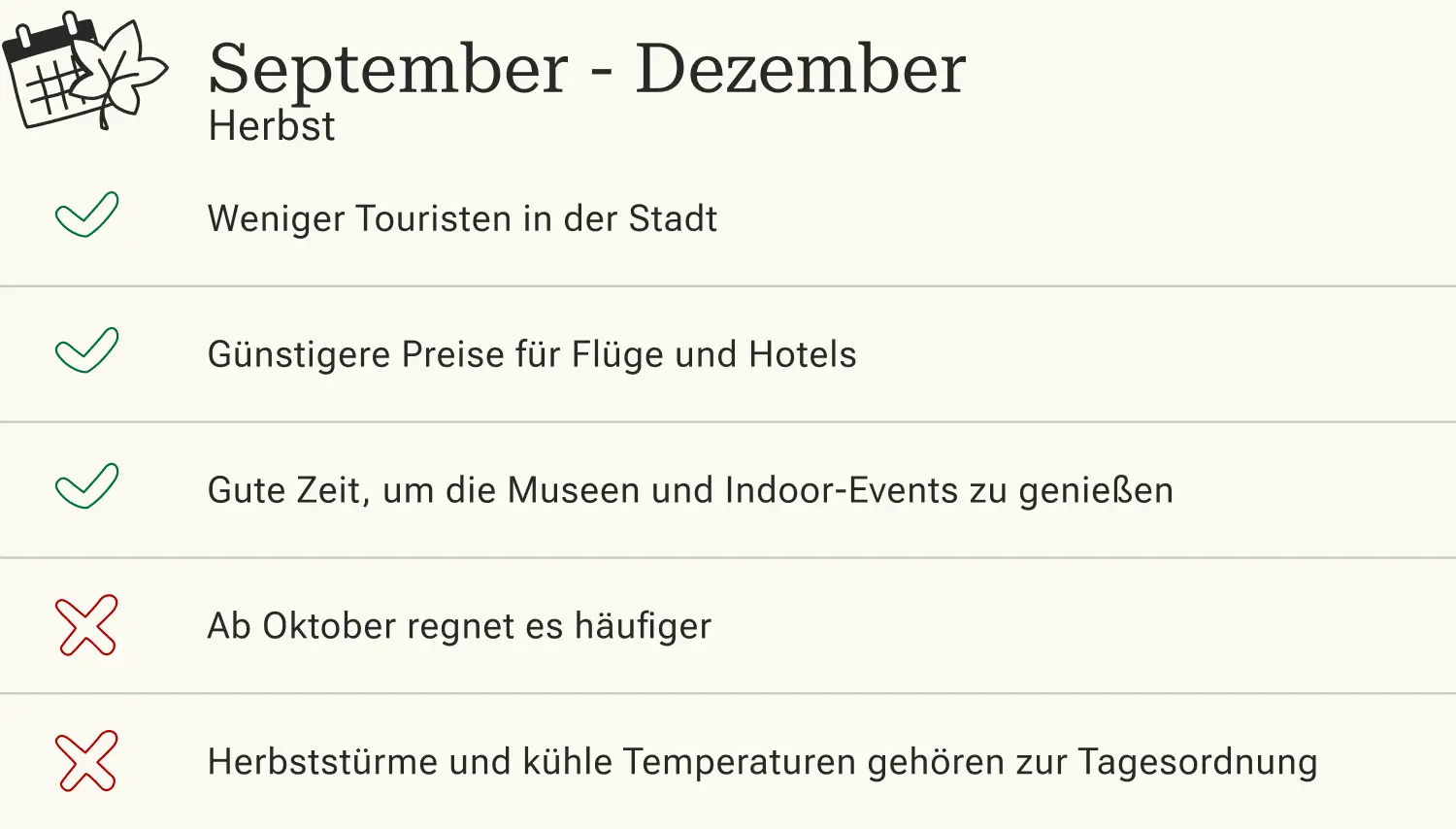 September - Dezember
Herbst

✓ Weniger Touristen in der Stadt

✓ Günstigere Preise für Flüge und Hotels

✓ Gute Zeit, um die Museen und Indoor-Events zu genießen

✗ Ab Oktober regnet es häufiger

✗ Herbststürme und kühle Temperaturen gehören zur Tagesordnung