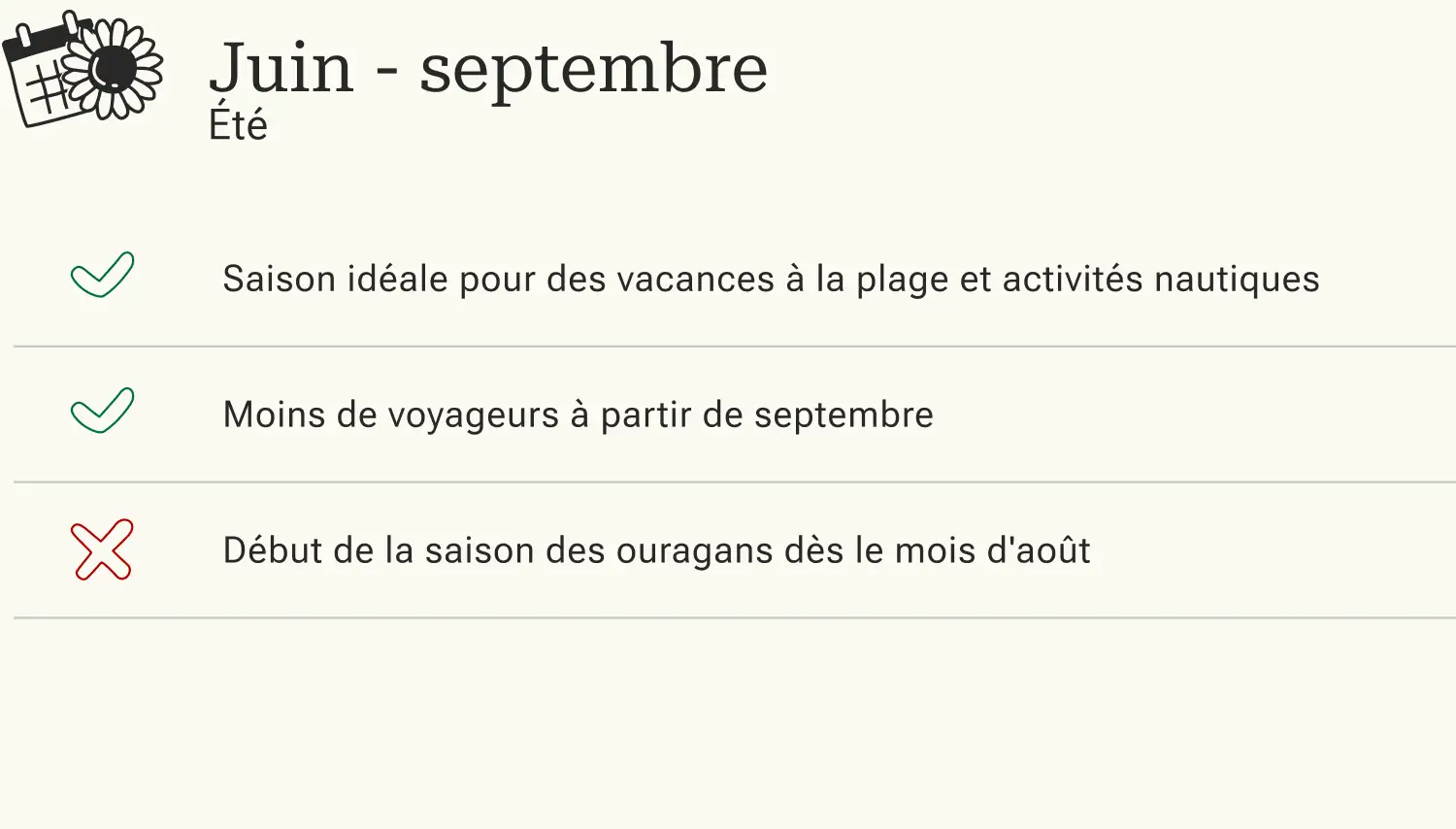 Juin - septembre
Été

✓ Saison idéale pour des vacances à la plage et activités nautiques

✓ Moins de voyageurs à partir de septembre

✗ Début de la saison des ouragans dès le mois d'août