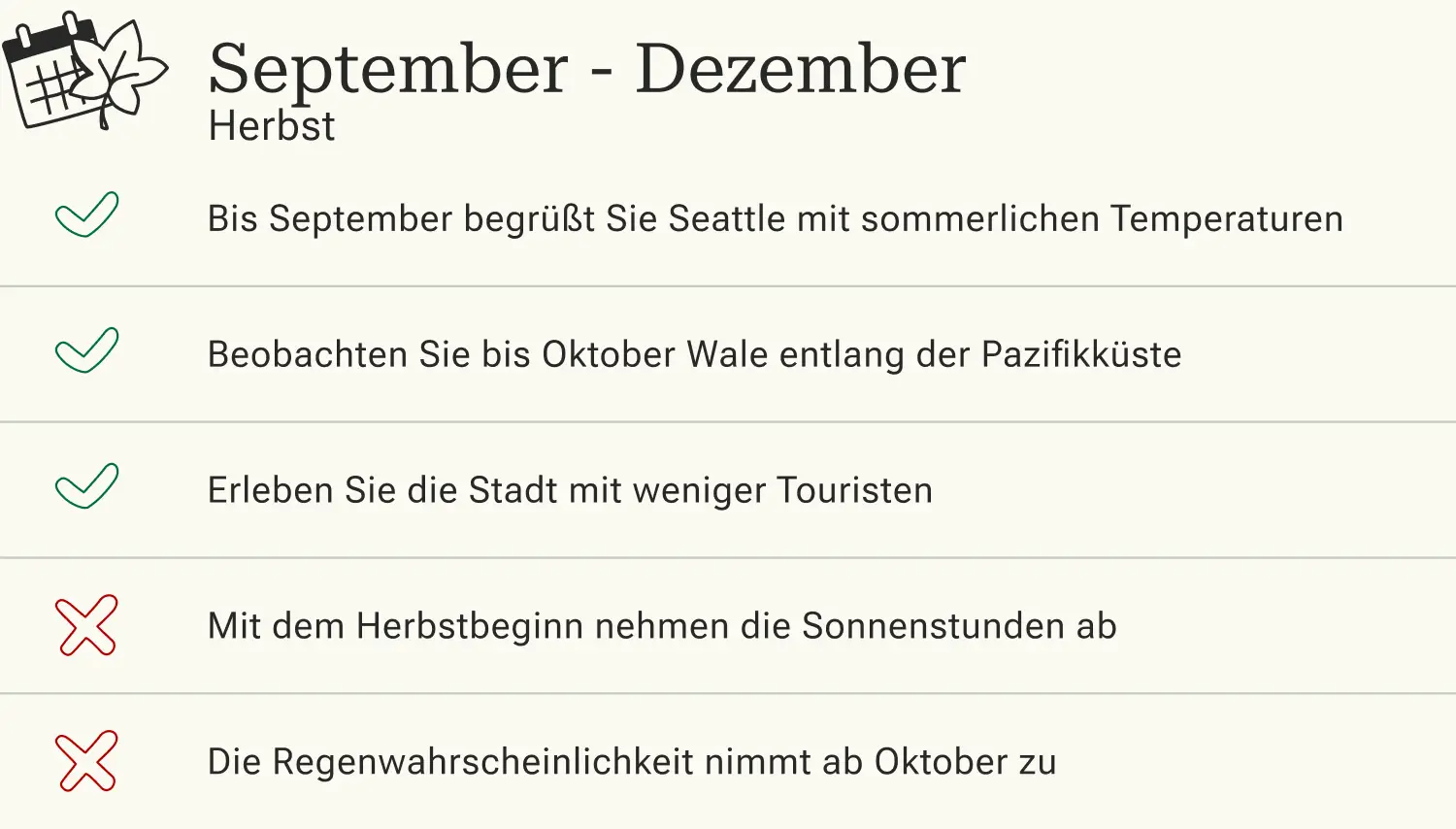 September - Dezember
Herbst

✓ Bis September begrüßt Sie Seattle mit sommerlichen Temperaturen

✓ Beobachten Sie bis Oktober Wale entlang der Pazifikküste

✓ Erleben Sie die Stadt mit weniger Touristen

✗ Mit dem Herbstbeginn nehmen die Sonnenstunden ab

✗ Die Regenwahrscheinlichkeit nimmt ab Oktober zu