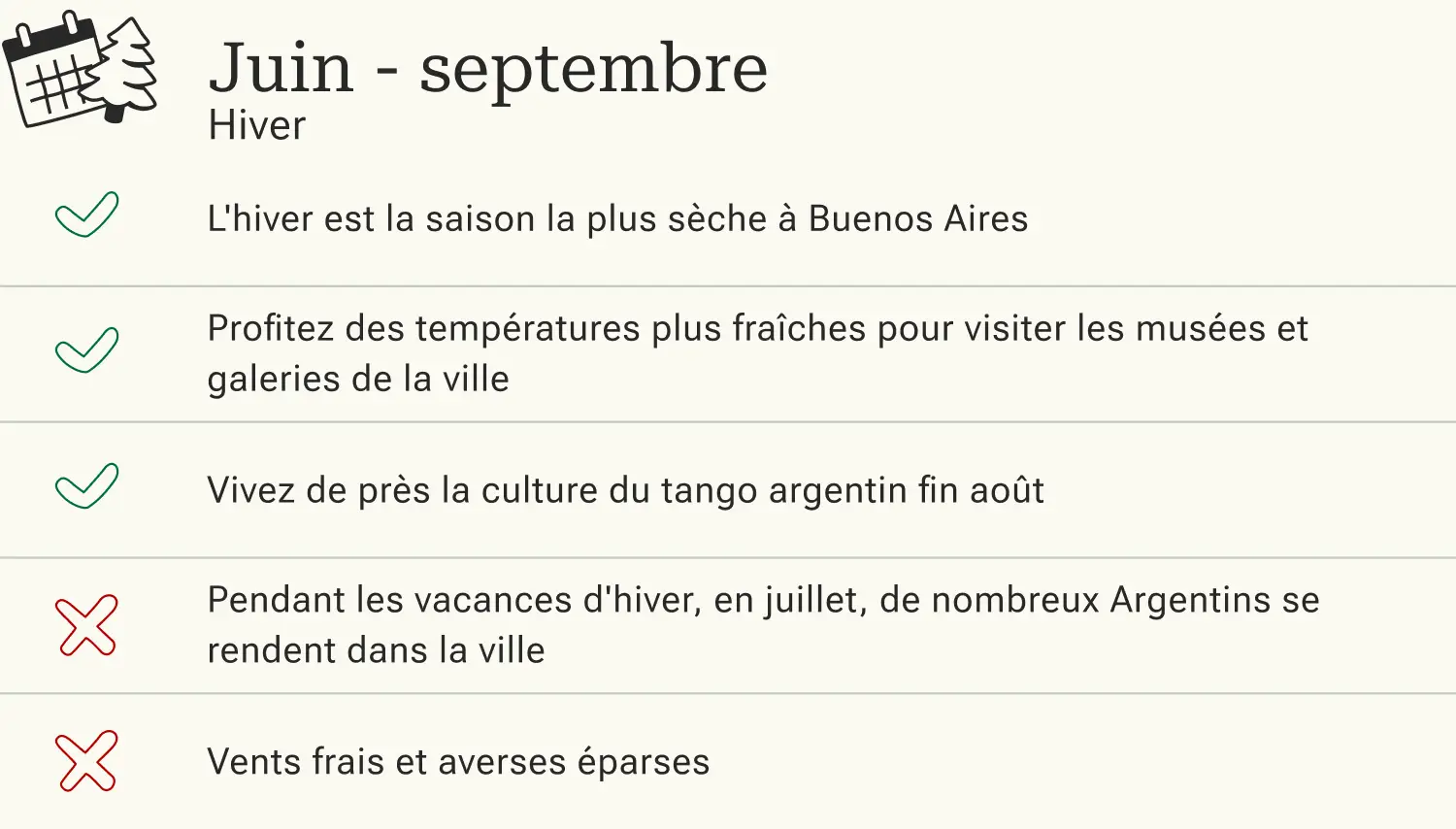 Juin - septembre
Hiver

✓ L'hiver est la saison la plus sèche à Buenos Aires

✓ Profitez des températures plus fraîches pour visiter les musées et galeries de la ville

✓ Vivez de près la culture du tango argentin fin août

✗ Pendant les vacances d'hiver, en juillet, de nombreux Argentins se rendent dans la ville

✗ Vents frais et averses éparses