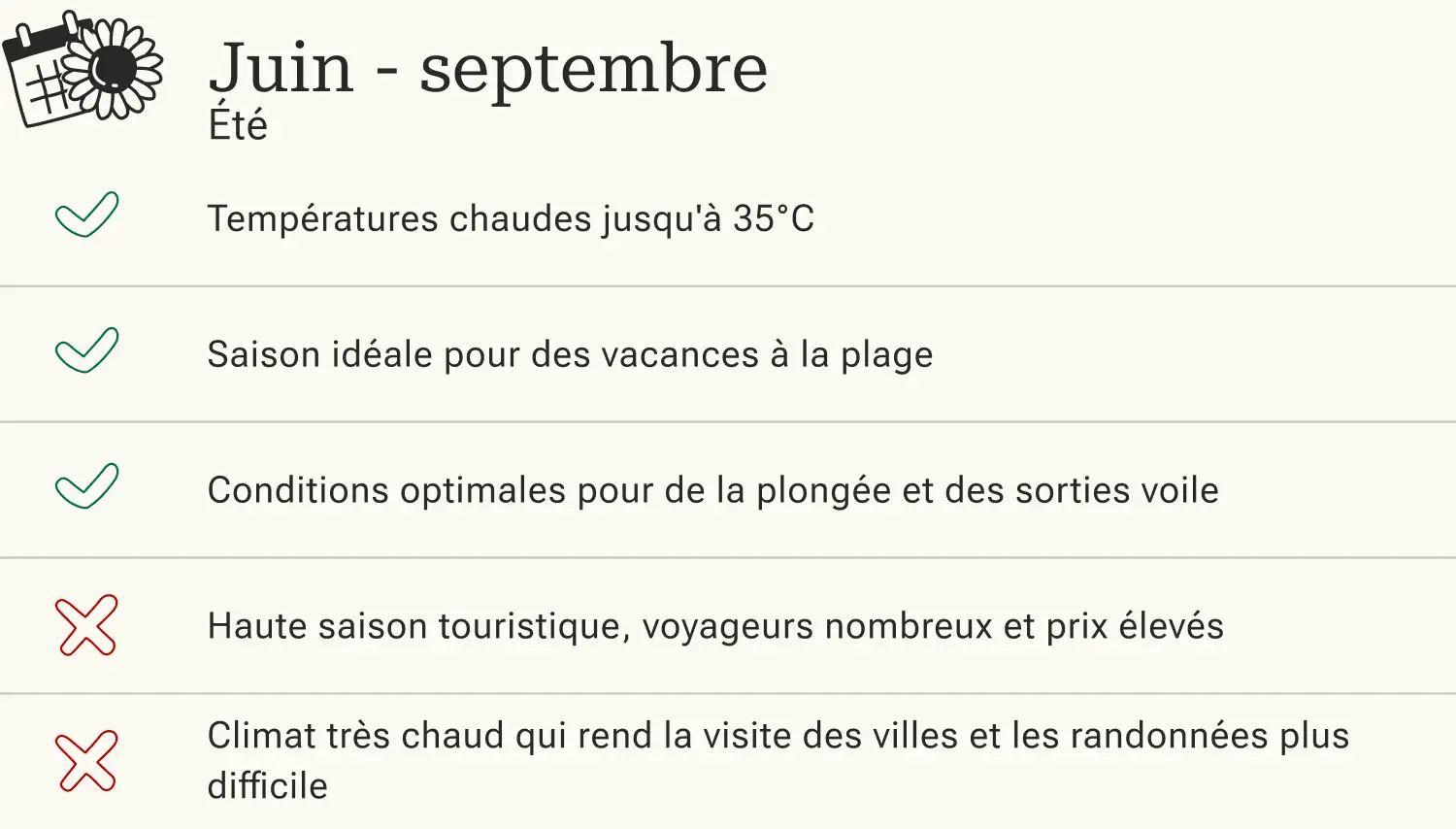 Juin - septembre
Été

✓ Températures chaudes jusqu'à 35°C

✓ Saison idéale pour des vacances à la plage

✓ Conditions optimales pour de la plongée et des sorties voile

✗ Haute saison touristique, voyageurs nombreux et prix élevés

✗ Climat très chaud qui rend la visite des villes et les randonnées plus difficile