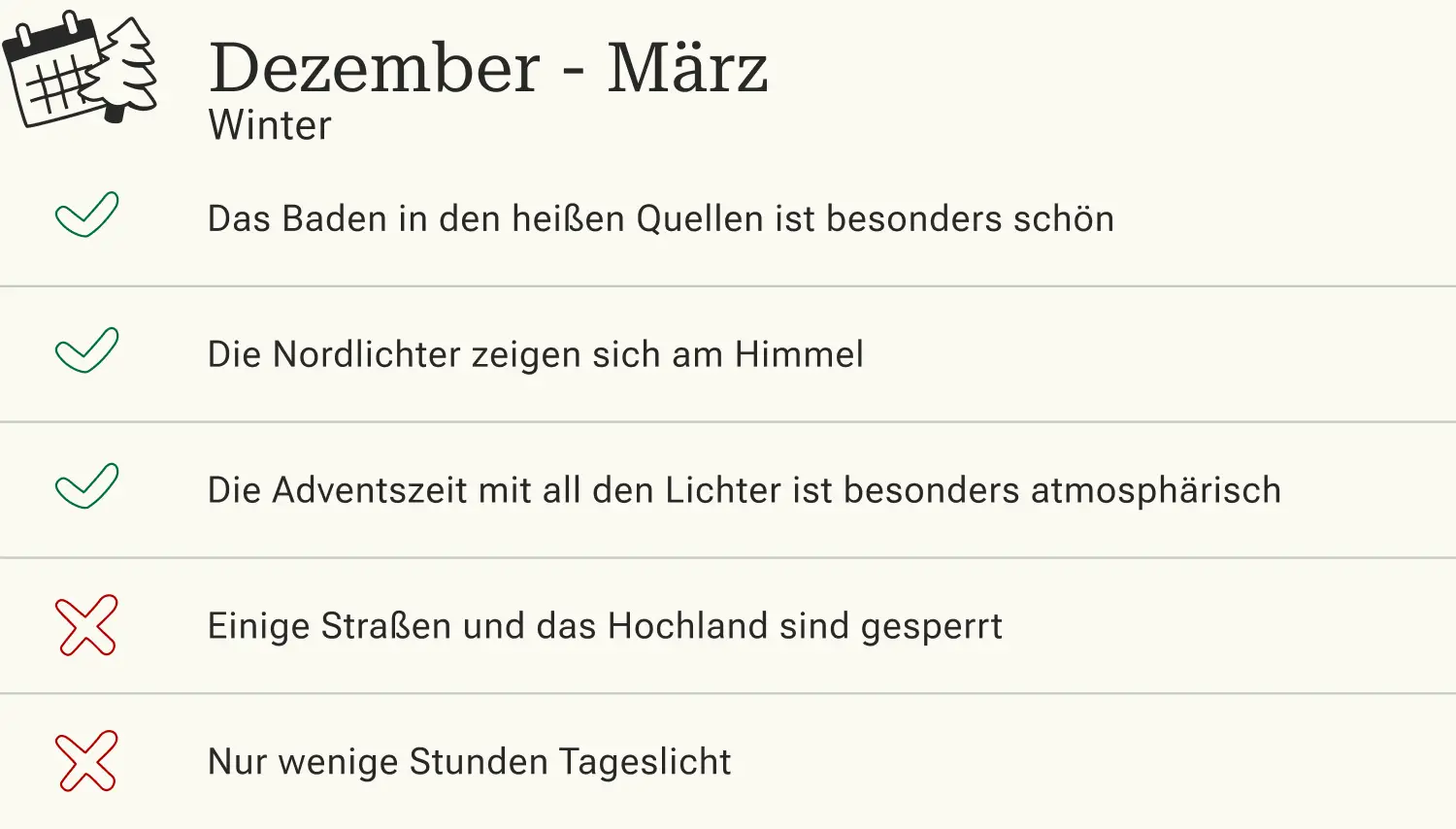 Dezember - März
Winter

✓ Das Baden in den heißen Quellen ist besonders schön

✓ Die Nordlichter zeigen sich am Himmel

✓ Die Adventszeit mit all den Lichter ist besonders atmosphärisch

✗ Einige Straßen und das Hochland sind gesperrt

✗ Nur wenige Stunden Tageslicht