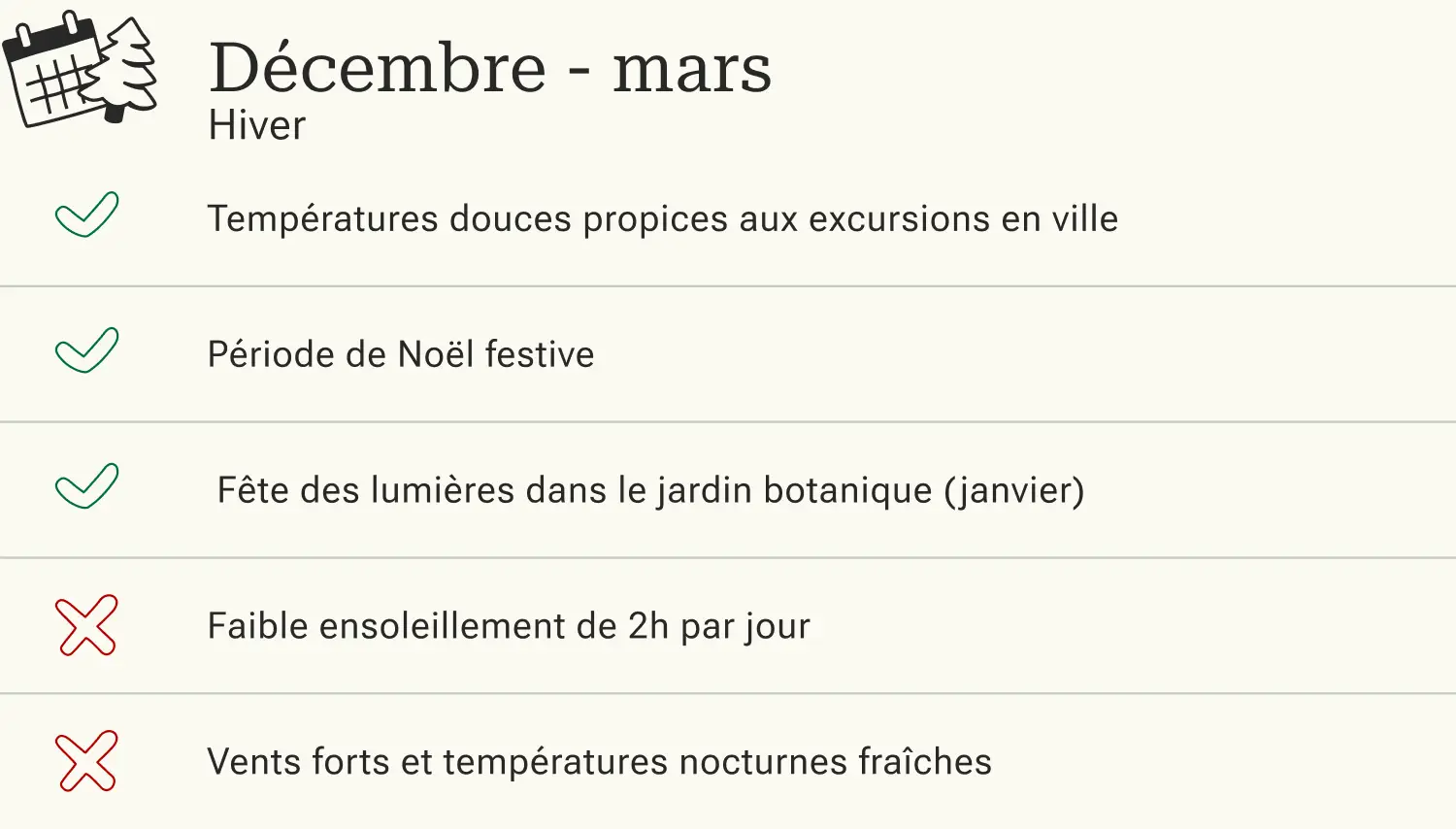 Décembre - mars
Hiver

✓ Températures douces propices aux excursions en ville

✓ Période de Noël festive

✓ Fête des lumières dans le jardin botanique (janvier)

✗ Faible ensoleillement de 2h par jour

✗ Vents forts et températures nocturnes fraîches