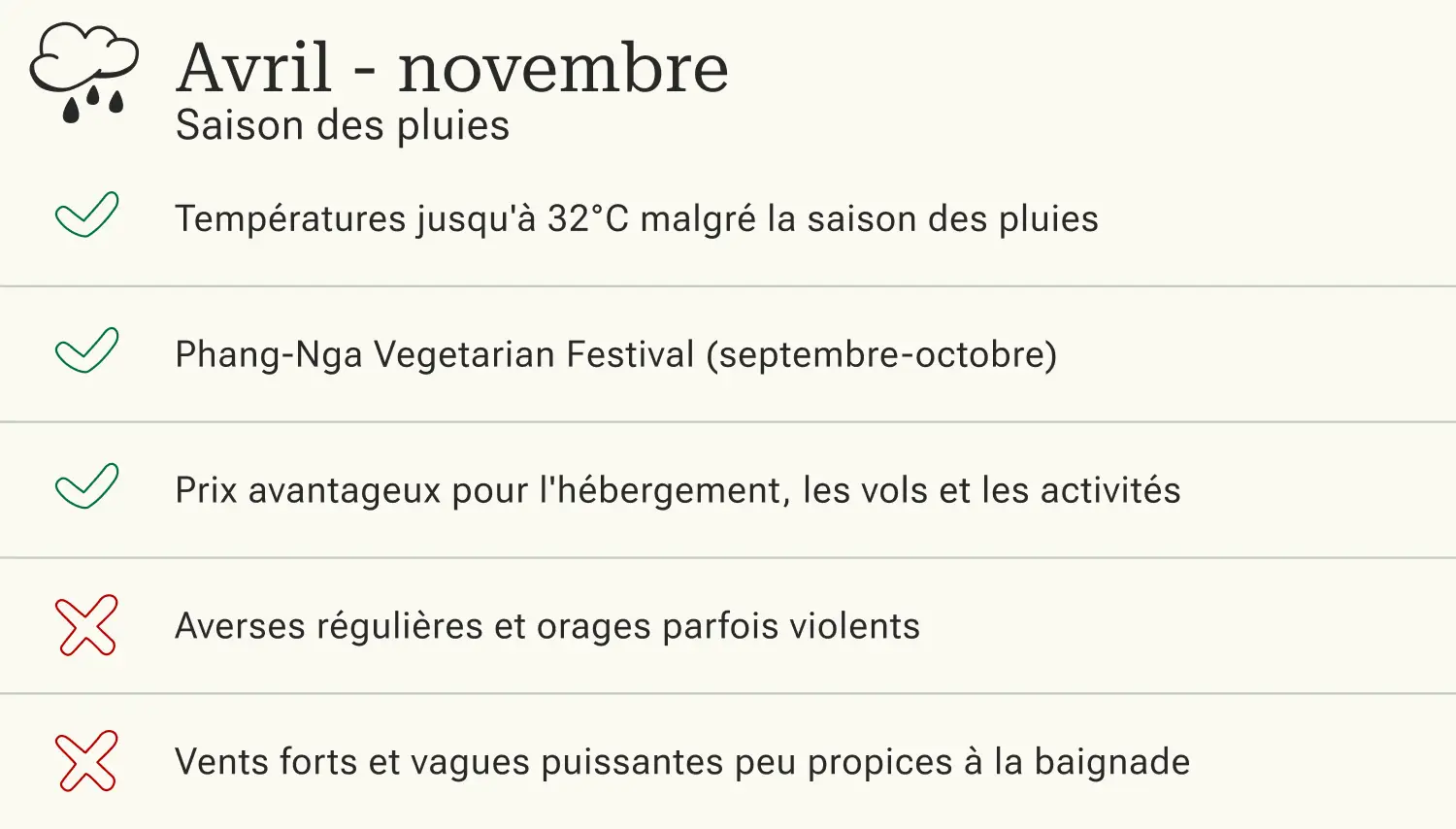 Avril - novembre
Saison des pluies

✓ Températures jusqu'à 32°C malgré la saison des pluies

✓ Phang-Nga Vegetarian Festival (septembre-octobre)

✓ Prix avantageux pour l'hébergement, les vols et les activités

✗ Averses régulières et orages parfois violents

✗ Vents forts et vagues puissantes peu propices à la baignade