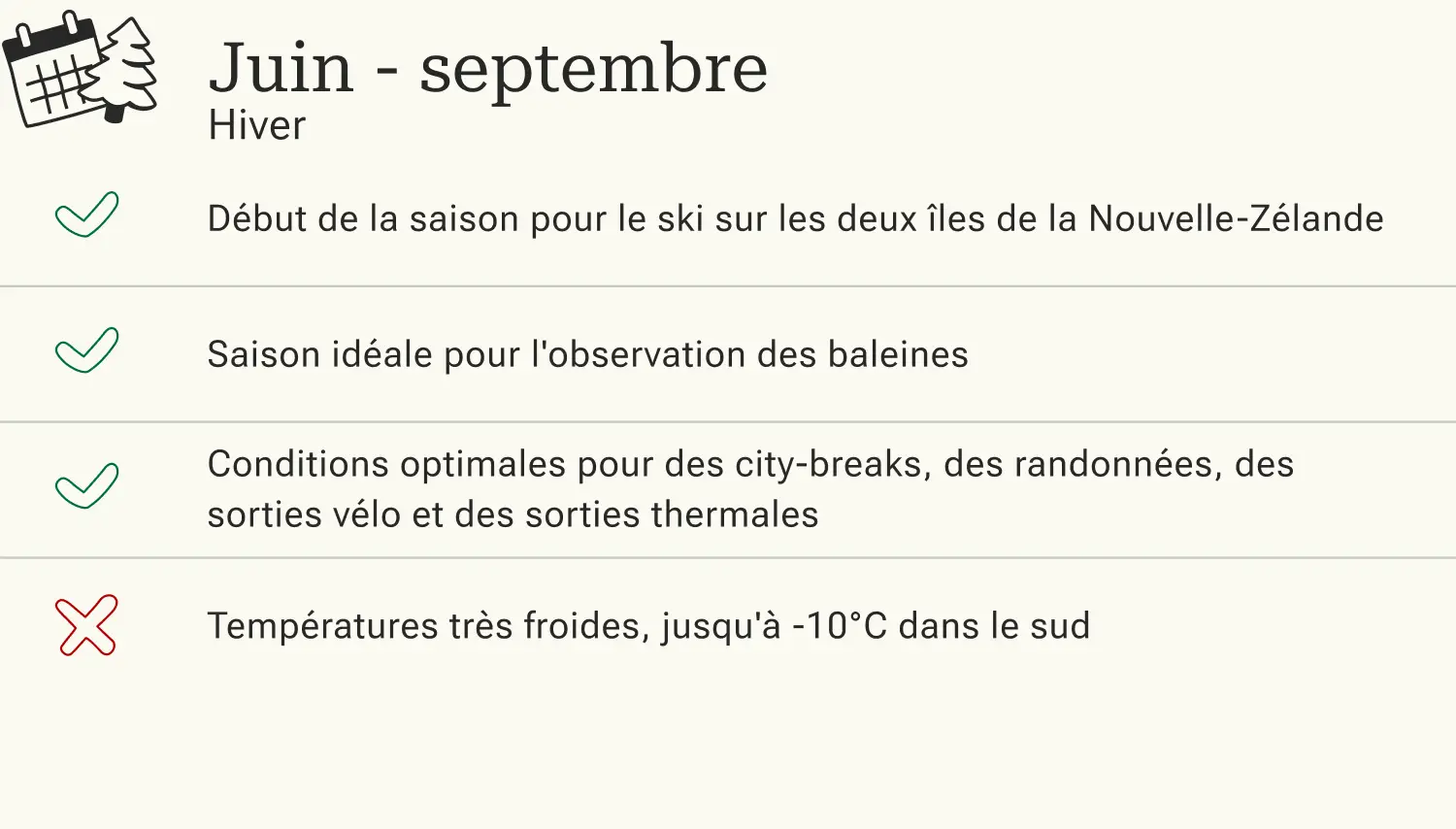 Juin - septembre
Hiver

✓ Début de la saison pour le ski sur les deux îles de la Nouvelle-Zélande

✓ Saison idéale pour l'observation des baleines

✓ Conditions optimales pour des city-breaks, des randonnées, des sorties vélo et des sorties thermales

✗ Températures très froides, jusqu'à -10°C dans le sud