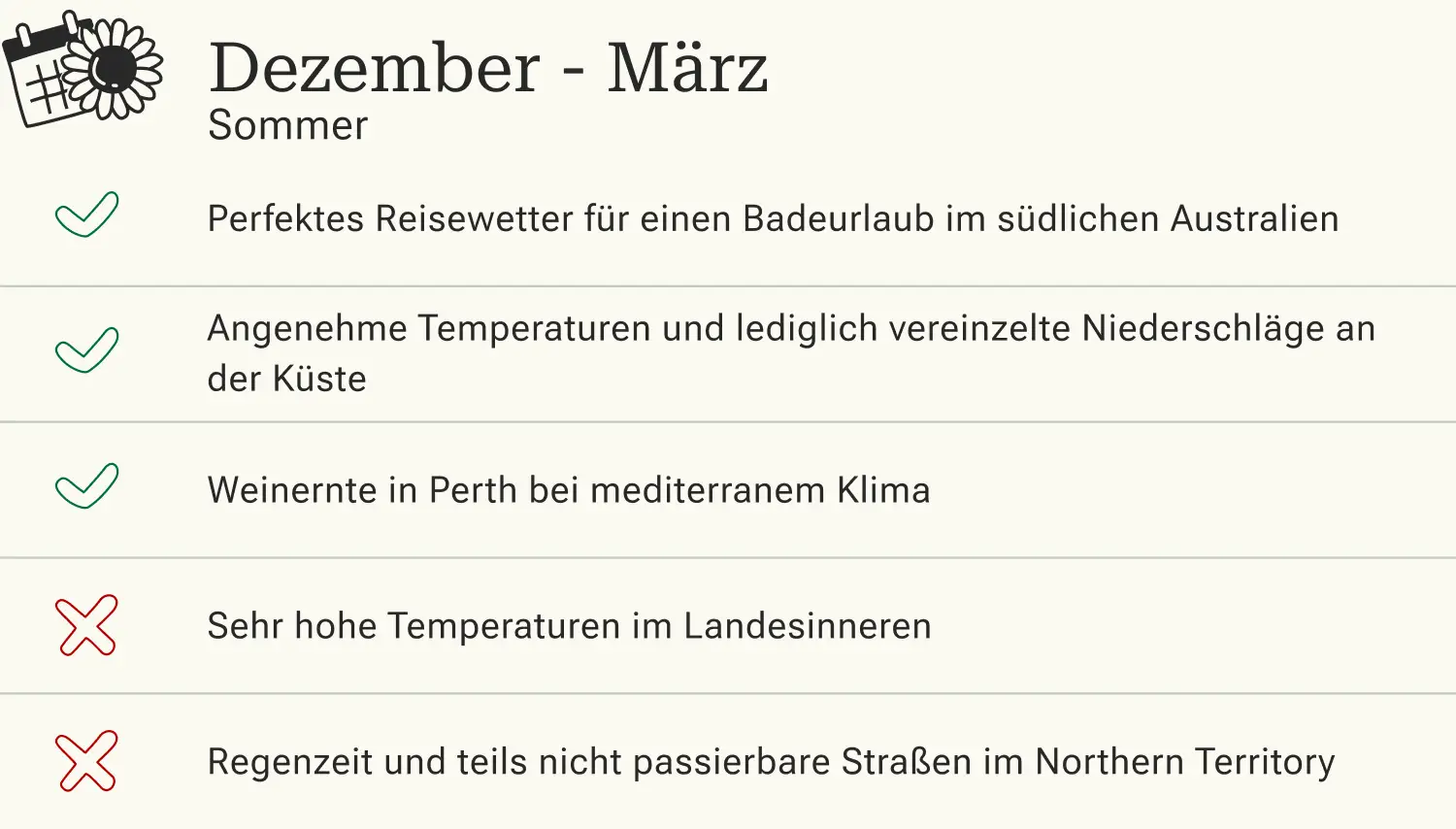 Dezember - März
Sommer

✓ Perfektes Reisewetter für einen Badeurlaub im südlichen Australien

✓ Angenehme Temperaturen und lediglich vereinzelte Niederschläge an der Küste

✓ Weinernte in Perth bei mediterranem Klima

✗ Sehr hohe Temperaturen im Landesinneren

✗ Regenzeit und teils nicht passierbare Straßen im Northern Territory