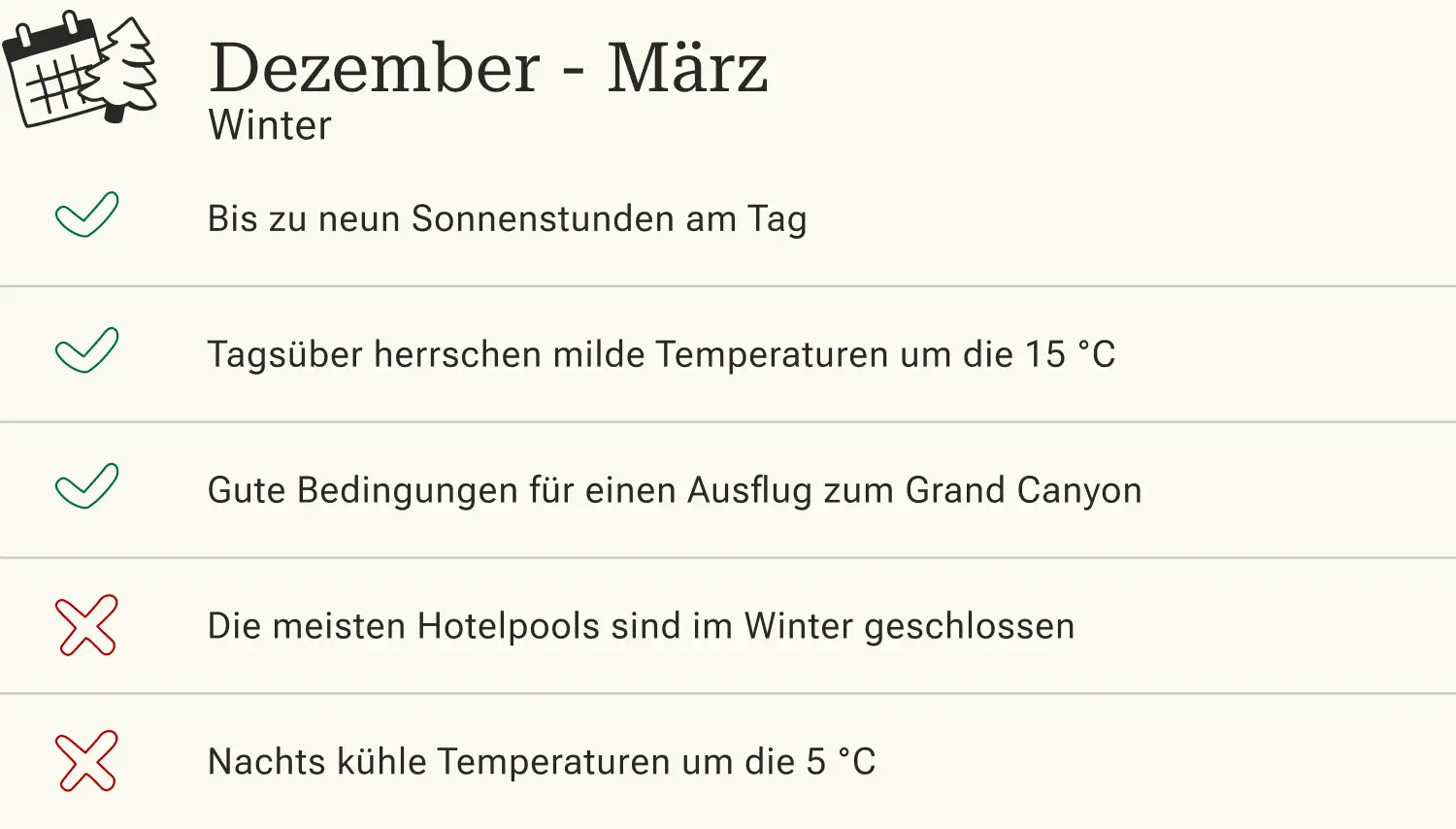 Dezember - März
Winter

✓ Bis zu neun Sonnenstunden am Tag

✓ Tagsüber herrschen milde Temperaturen um die 15 °C

✓ Gute Bedingungen für einen Ausflug zum Grand Canyon

✗ Die meisten Hotelpools sind im Winter geschlossen

✗ Nachts kühle Temperaturen um die 5 °C