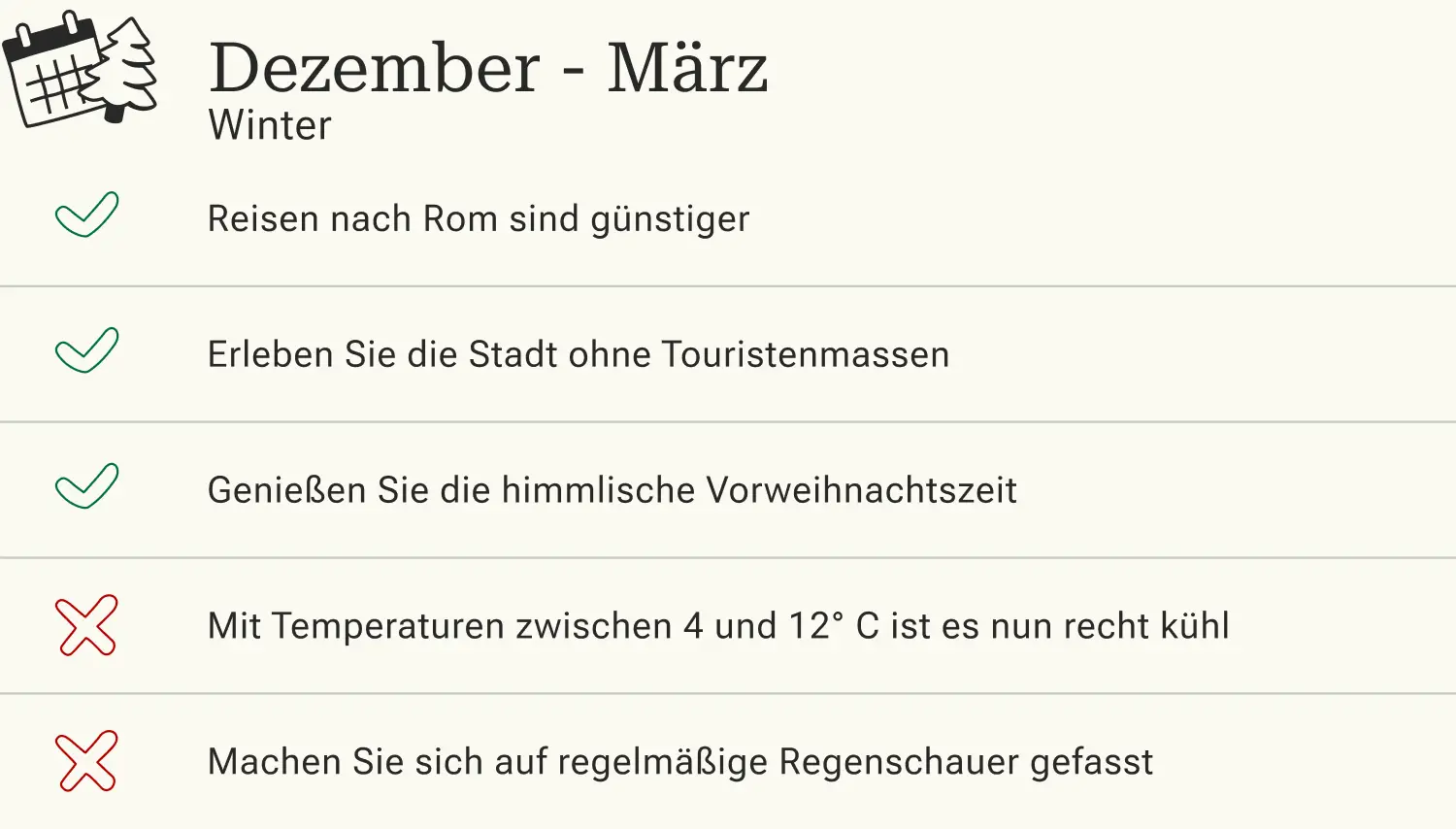 Dezember - März
Winter

✓ Reisen nach Rom sind günstiger

✓ Erleben Sie die Stadt ohne Touristenmassen

✓ Genießen Sie die himmlische Vorweihnachtszeit

✗ Mit Temperaturen zwischen 4 und 12° C ist es nun recht kühl

✗ Machen Sie sich auf regelmäßige Regenschauer gefasst