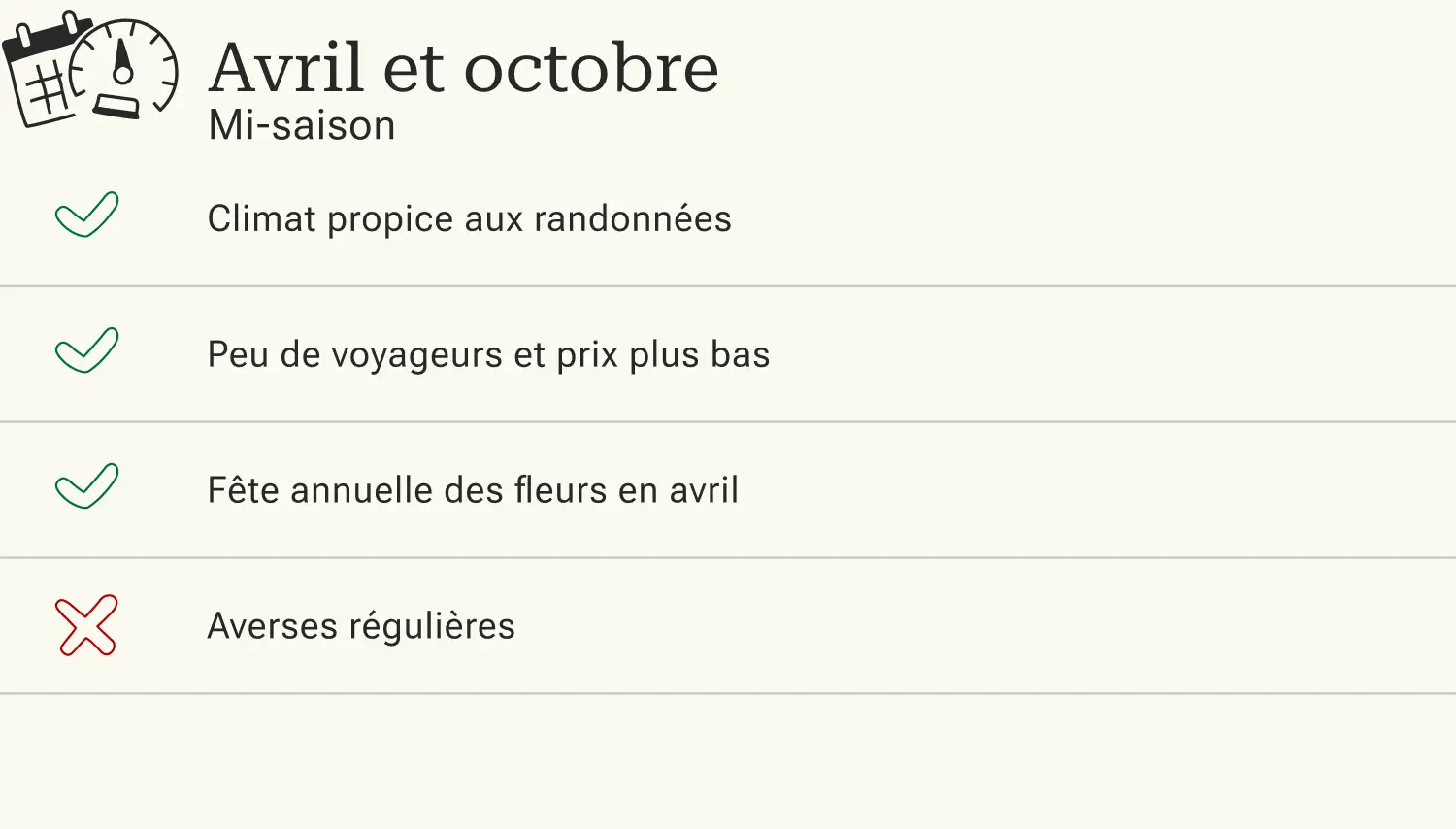 Avril et octobre
Mi-saison

✓ Climat propice aux randonnées

✓ Peu de voyageurs et prix plus bas

✓ Fête annuelle des fleurs en avril

✗ Averses régulières