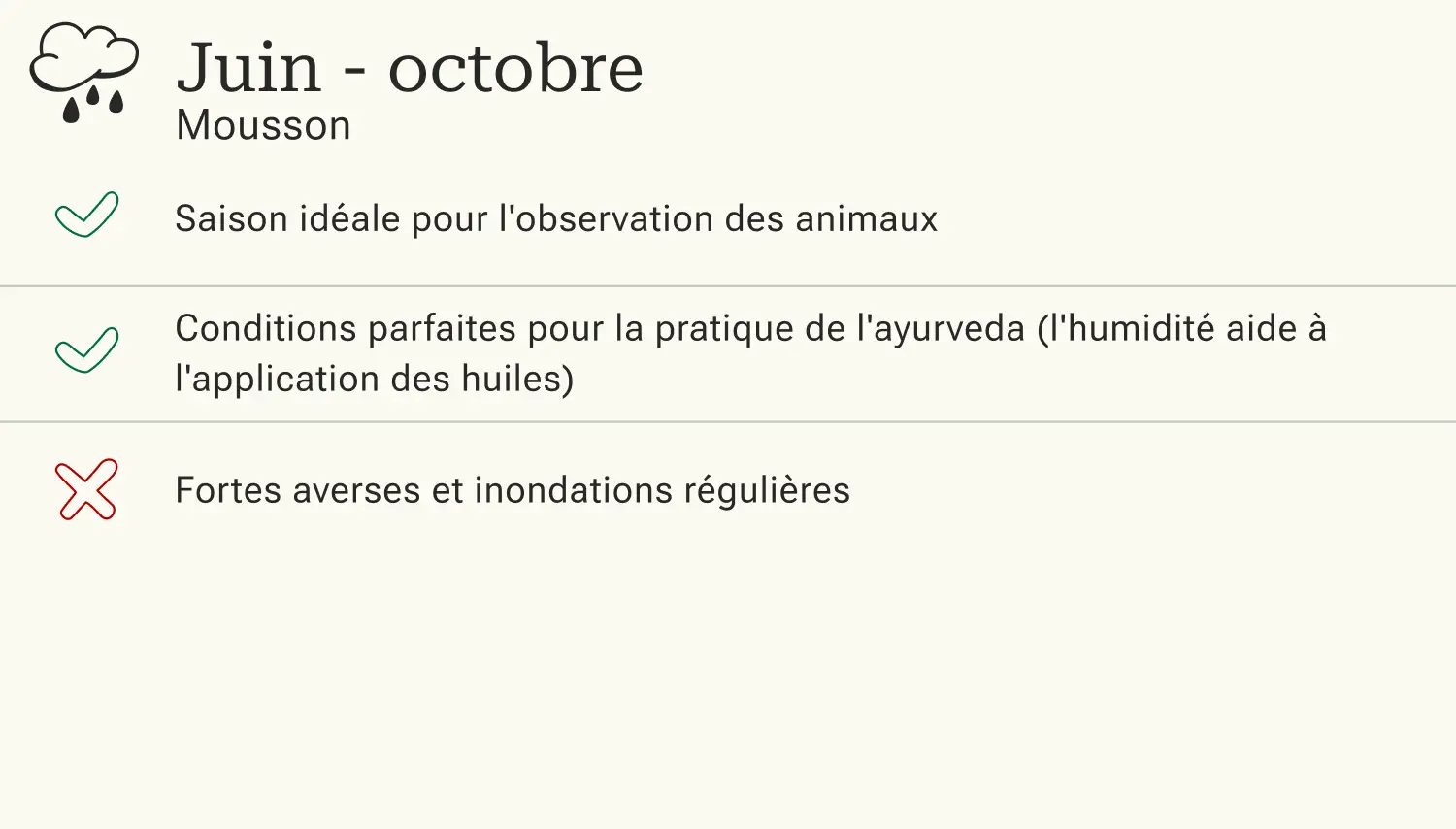 Juin - octobre
Mousson

✓ Saison idéale pour l'observation des animaux

✓ Conditions parfaites pour la pratique de l'ayurveda (l'humidité aide à l'application des huiles)

✗ Fortes averses et inondations régulières