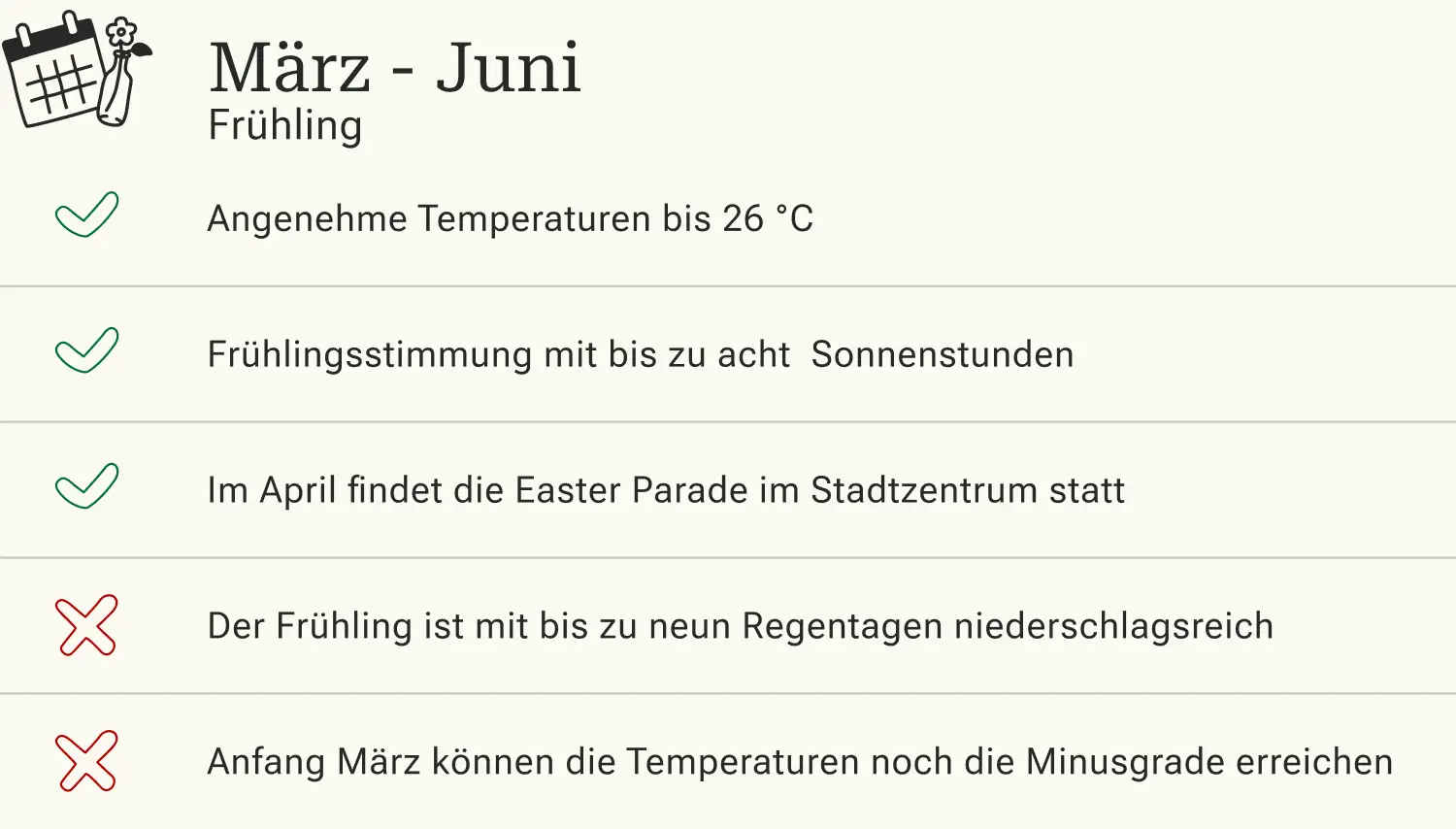 März - Juni
Frühling

✓ Angenehme Temperaturen bis 26 °C

✓ Frühlingsstimmung mit bis zu acht Sonnenstunden

✓ Im April findet die Easter Parade im Stadtzentrum statt

✗ Der Frühling ist mit bis zu neun Regentagen niederschlagsreich

✗ Anfang März können die Temperaturen noch die Minusgrade erreichen