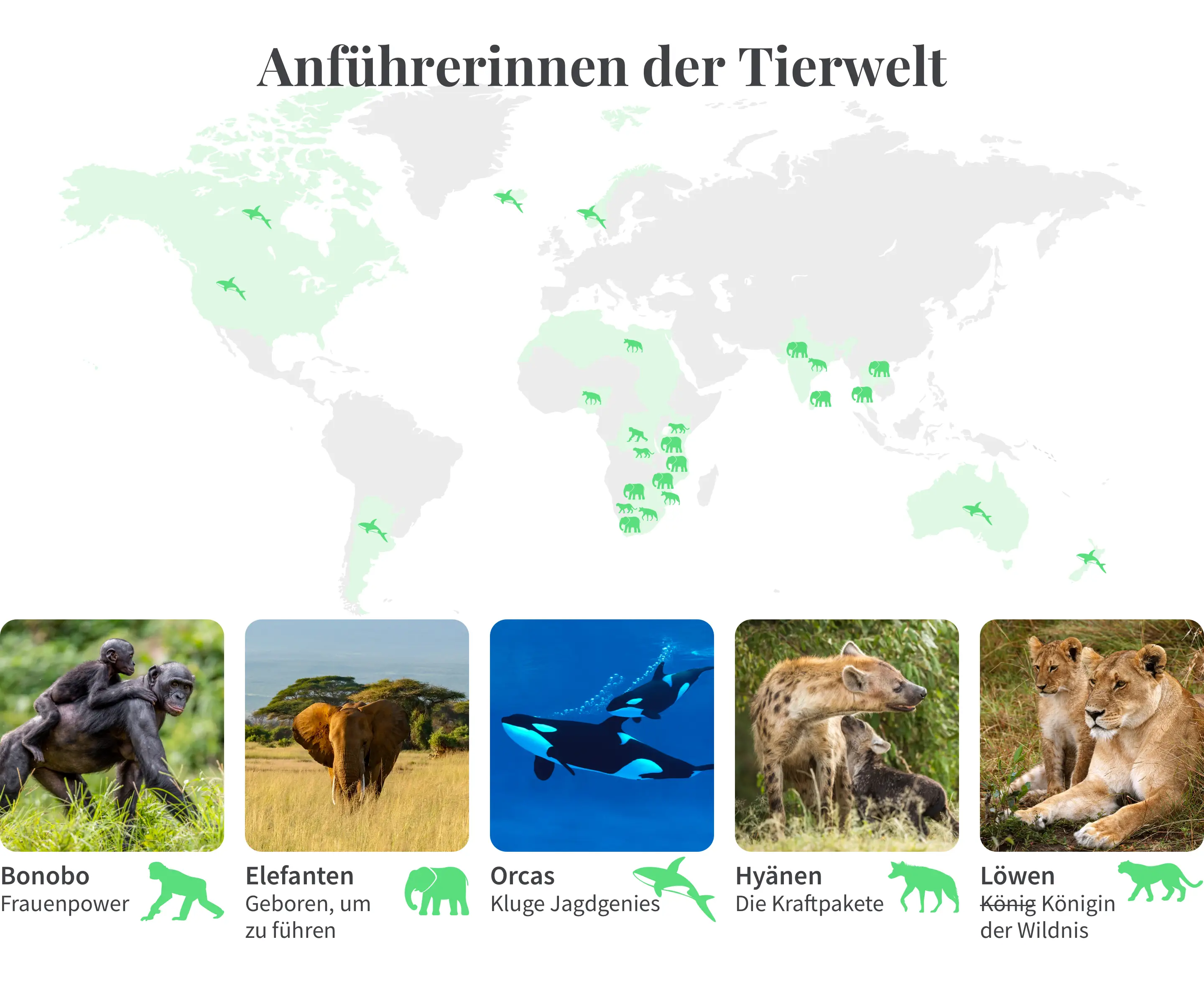 Anführerinnen der Tierwelt

Bonobo
Frauenpower

Elefanten
Geboren, um zu führen

Orcas
Kluge Jagdgenies

Hyänen
Die Kraftpakete

Löwen
~~König~~ Königin der Wildnis