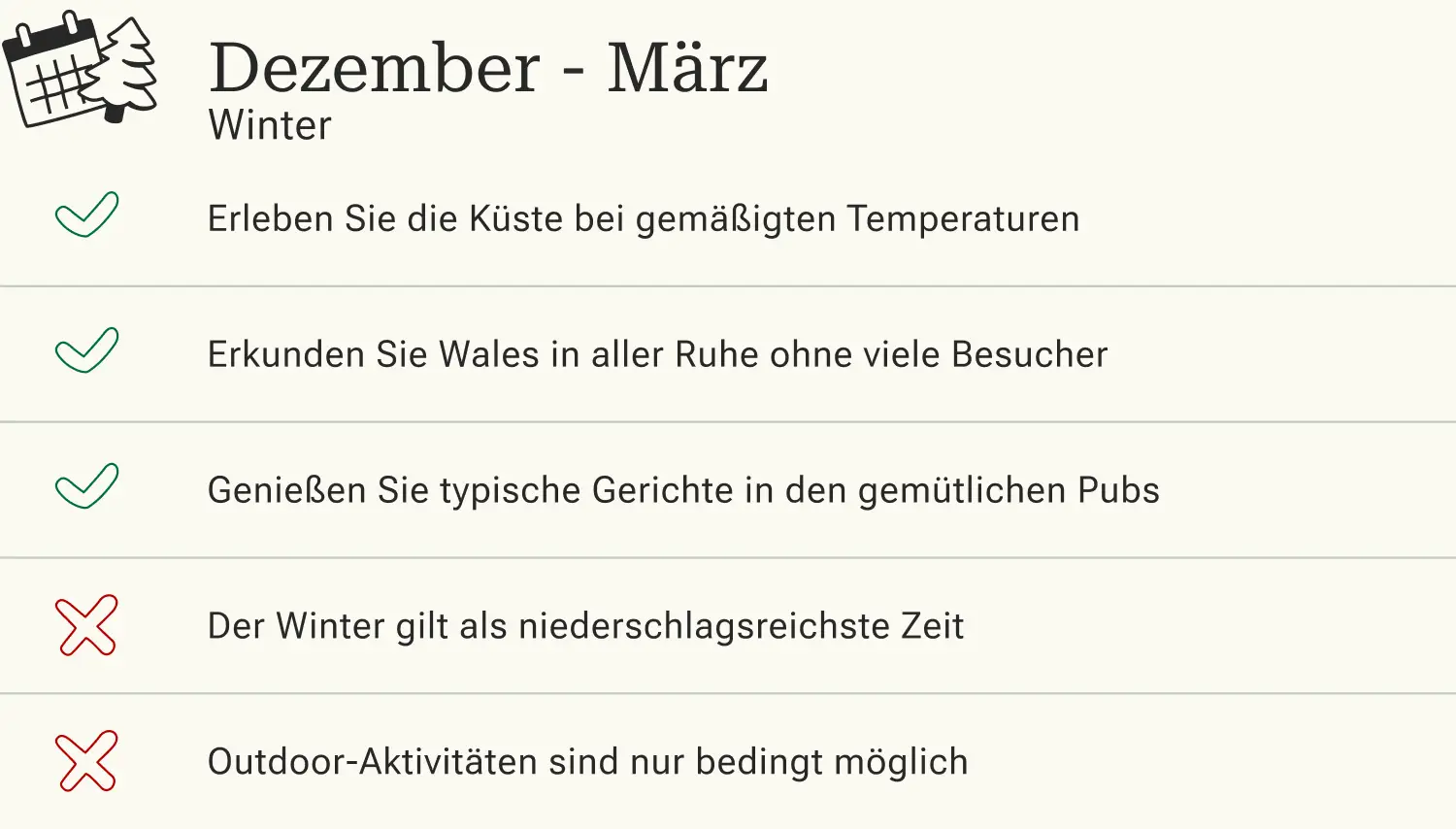 Dezember - März
Winter

✓ Erleben Sie die Küste bei gemäßigten Temperaturen

✓ Erkunden Sie Wales in aller Ruhe ohne viele Besucher

✓ Genießen Sie typische Gerichte in den gemütlichen Pubs

✗ Der Winter gilt als niederschlagsreichste Zeit

✗ Outdoor-Aktivitäten sind nur bedingt möglich