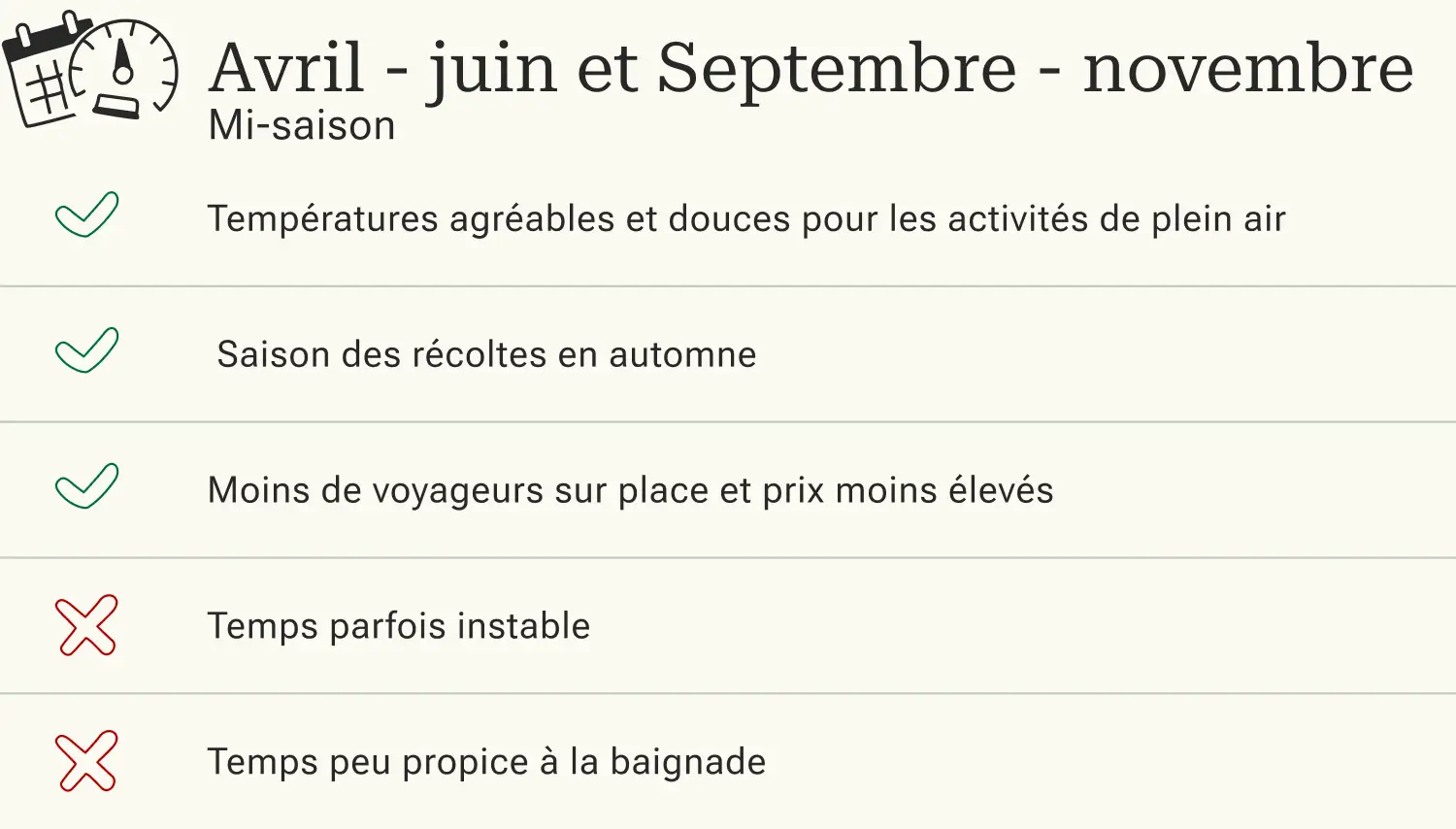 Avril - juin et Septembre - novembre
Mi-saison

✓ Températures agréables et douces pour les activités de plein air

✓ Saison des récoltes en automne

✓ Moins de voyageurs sur place et prix moins élevés

✗ Temps parfois instable

✗ Temps peu propice à la baignade