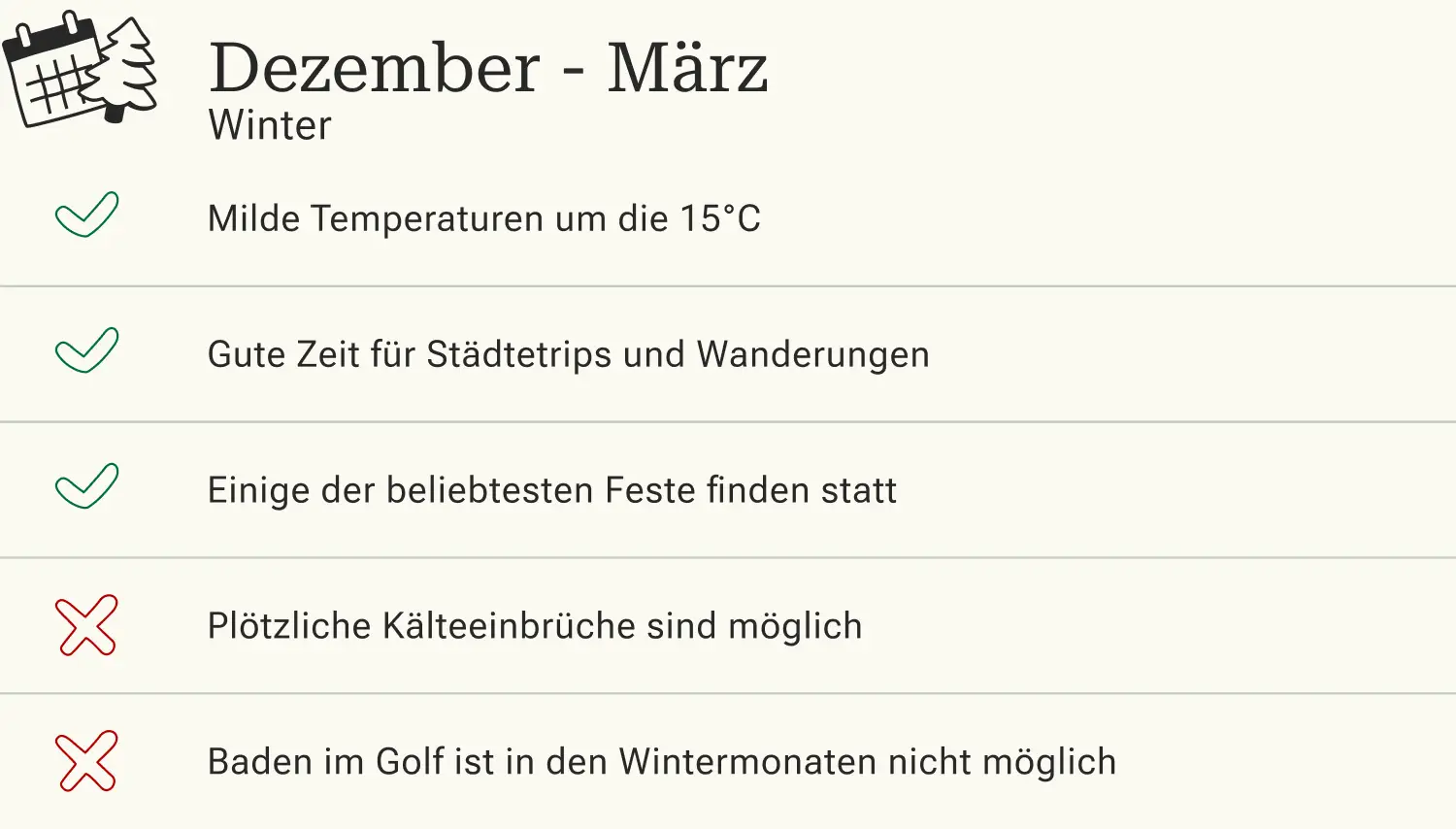 Dezember - März
Winter

✓ Milde Temperaturen um die 15°C

✓ Gute Zeit für Städtetrips und Wanderungen

✓ Einige der beliebtesten Feste finden statt

✗ Plötzliche Kälteeinbrüche sind möglich

✗ Baden im Golf ist in den Wintermonaten nicht möglich