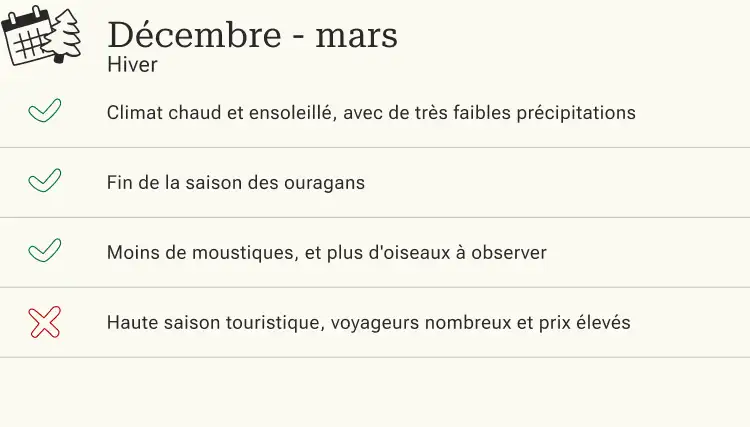 Décembre - mars
Hiver

✓ Climat chaud et ensoleillé, avec de très faibles précipitations

✓ Fin de la saison des ouragans

✓ Moins de moustiques, et plus d'oiseaux à observer

✗ Haute saison touristique, voyageurs nombreux et prix élevés