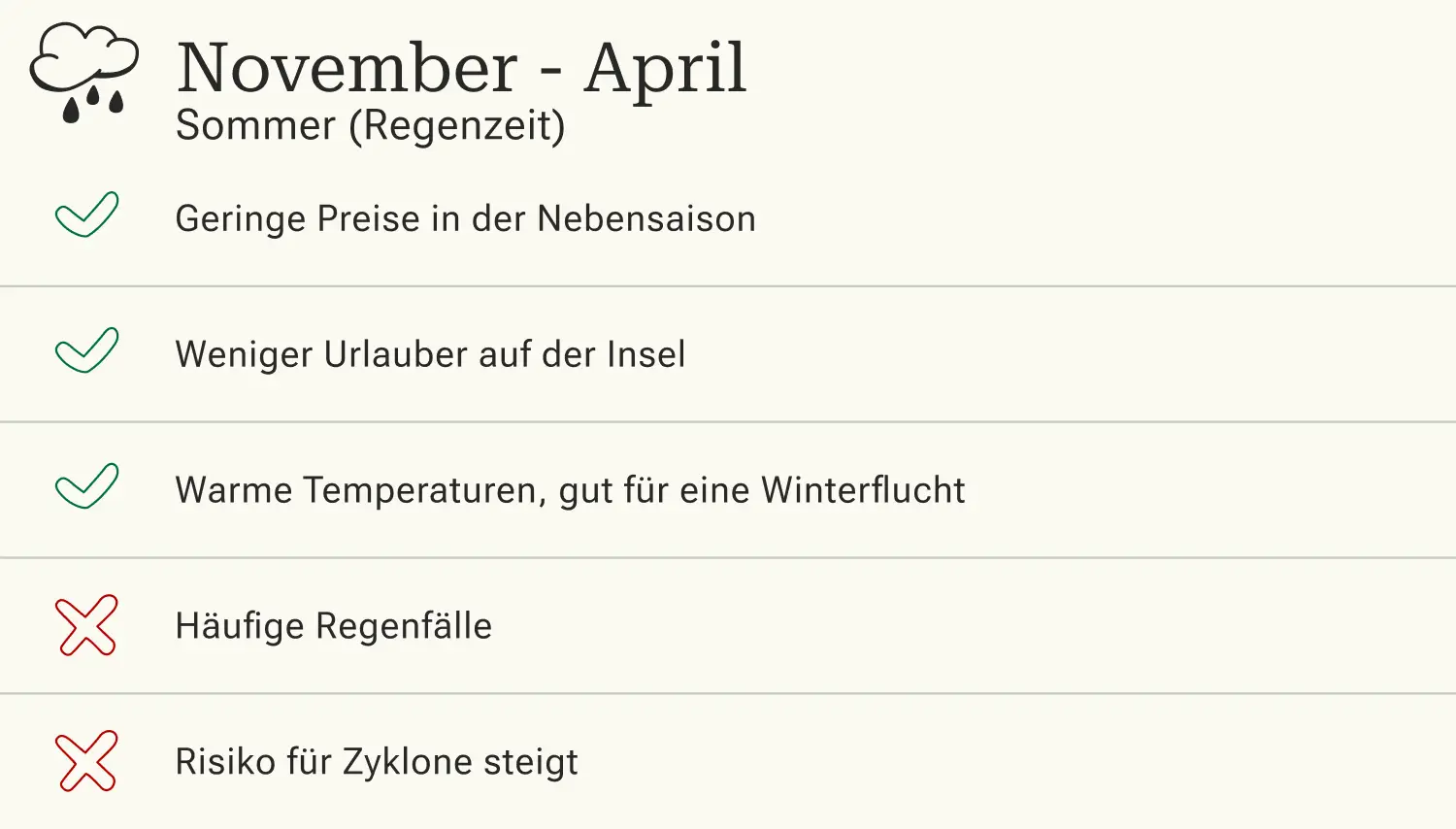 November - April
Sommer (Regenzeit)

✓ Geringe Preise in der Nebensaison

✓ Weniger Urlauber auf der Insel

✓ Warme Temperaturen, gut für eine Winterflucht

✗ Häufige Regenfälle

✗ Risiko für Zyklone steigt