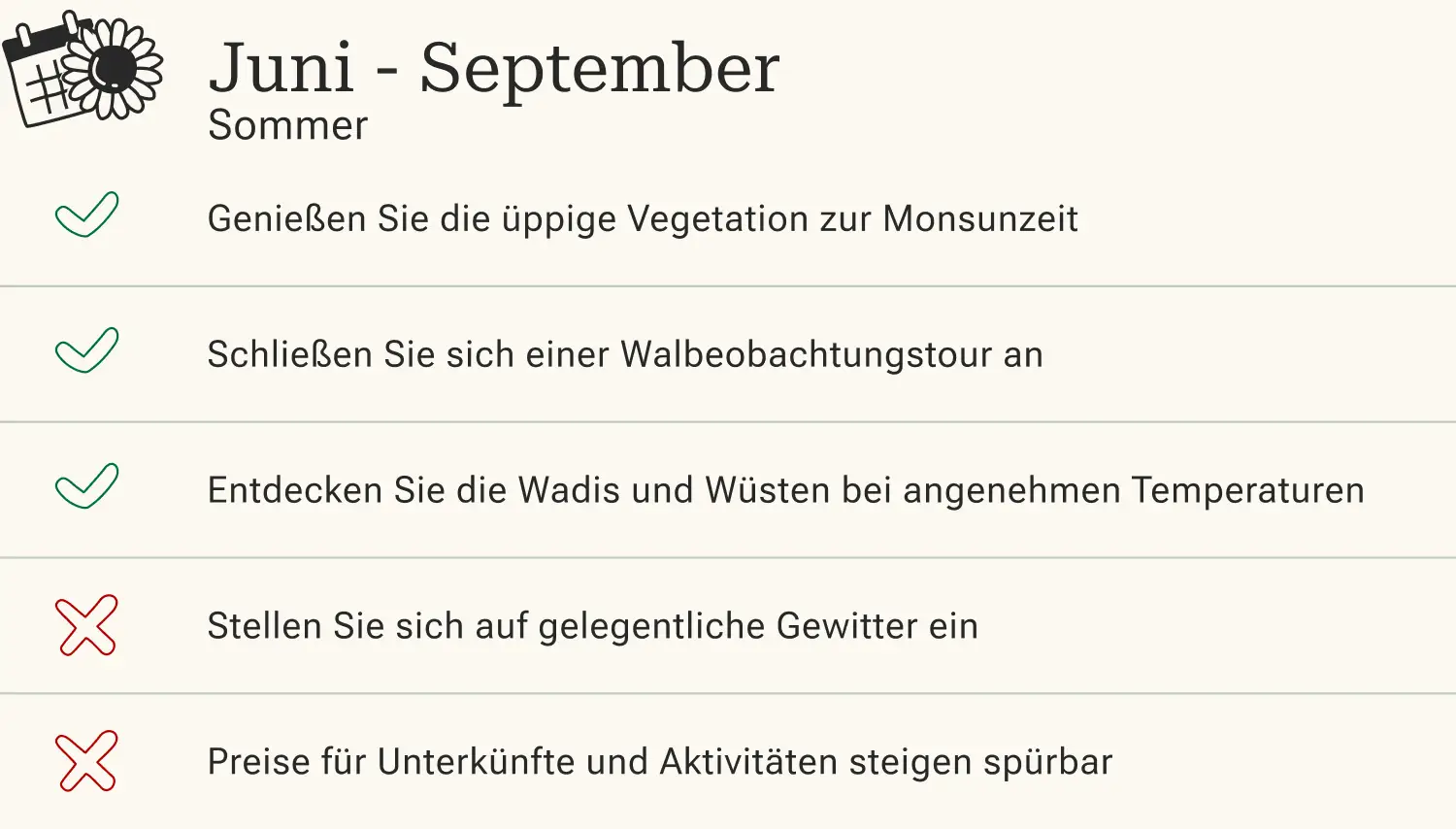 Juni - September
Sommer

✓ Genießen Sie die üppige Vegetation zur Monsunzeit

✓ Schließen Sie sich einer Walbeobachtungstour an

✓ Entdecken Sie die Wadis und Wüsten bei angenehmen Temperaturen

✗ Stellen Sie sich auf gelegentliche Gewitter ein

✗ Preise für Unterkünfte und Aktivitäten steigen spürbar