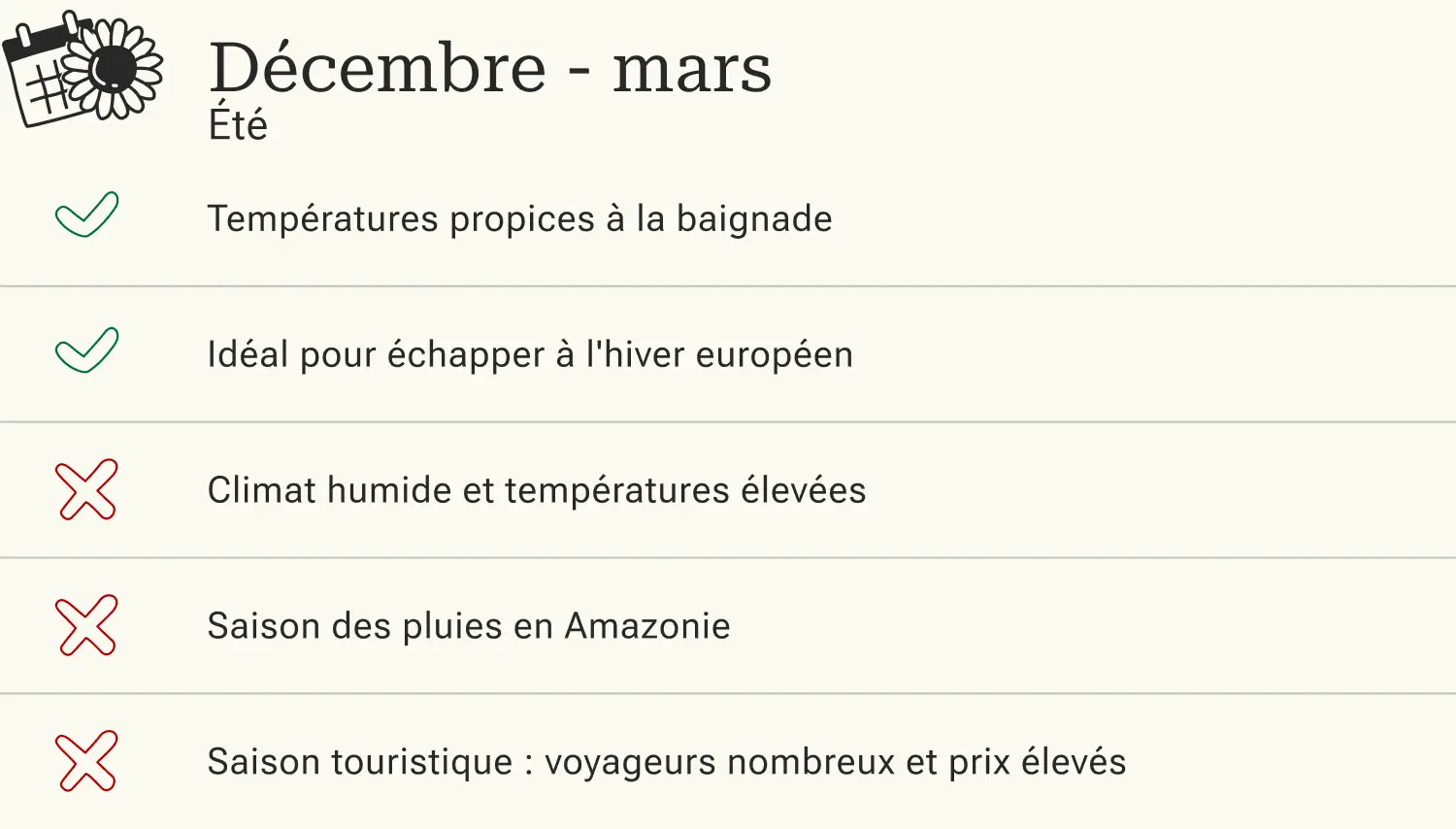 Décembre - mars
Été

✓ Températures propices à la baignade

✓ Idéal pour échapper à l'hiver européen

✗ Climat humide et températures élevées

✗ Saison des pluies en Amazonie

✗ Saison touristique : voyageurs nombreux et prix élevés