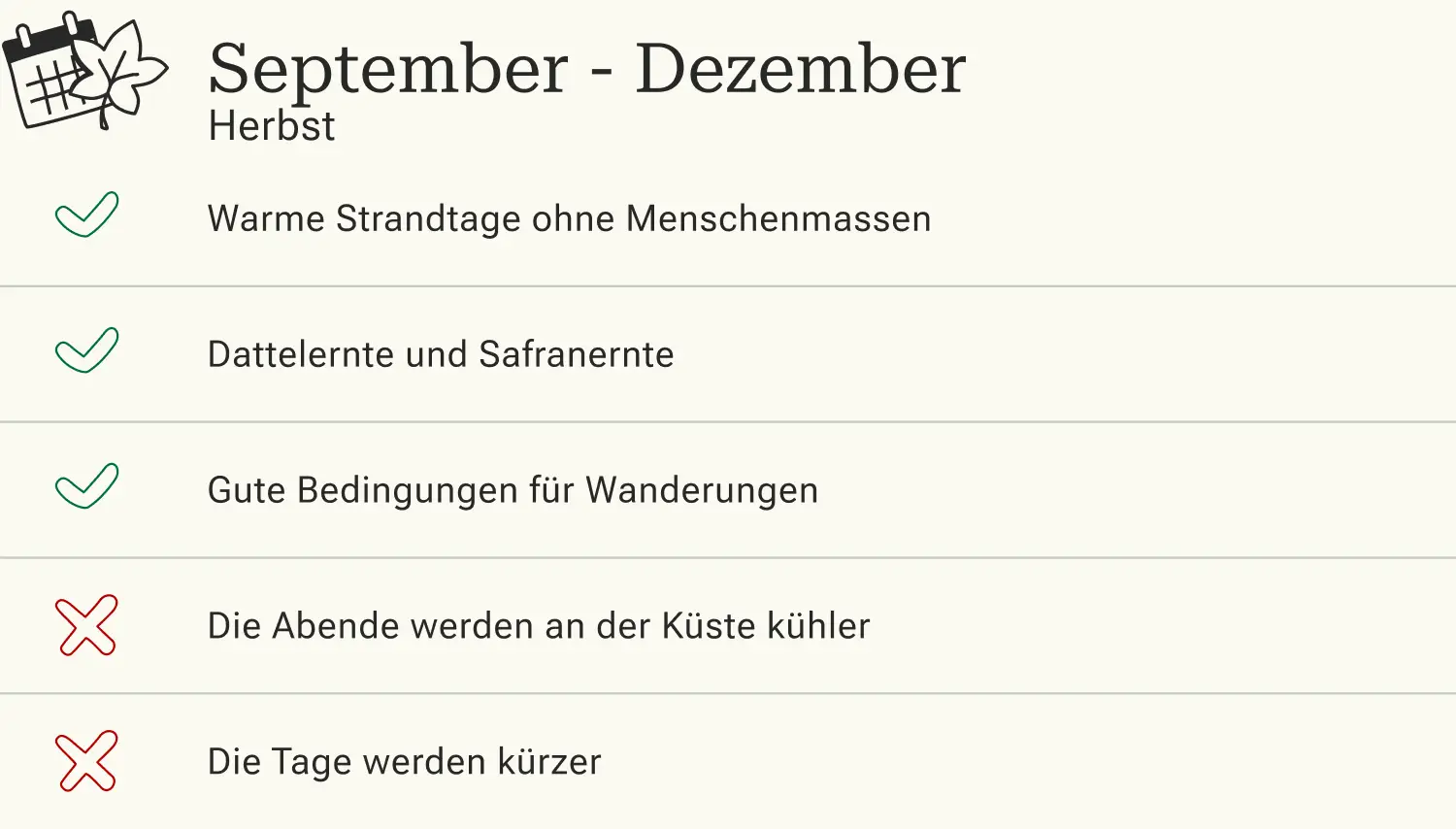 September - Dezember
Herbst

✓ Warme Strandtage ohne Menschenmassen

✓ Dattelernte und Safranernte

✓ Gute Bedingungen für Wanderungen

✗ Die Abende werden an der Küste kühler

✗ Die Tage werden kürzer