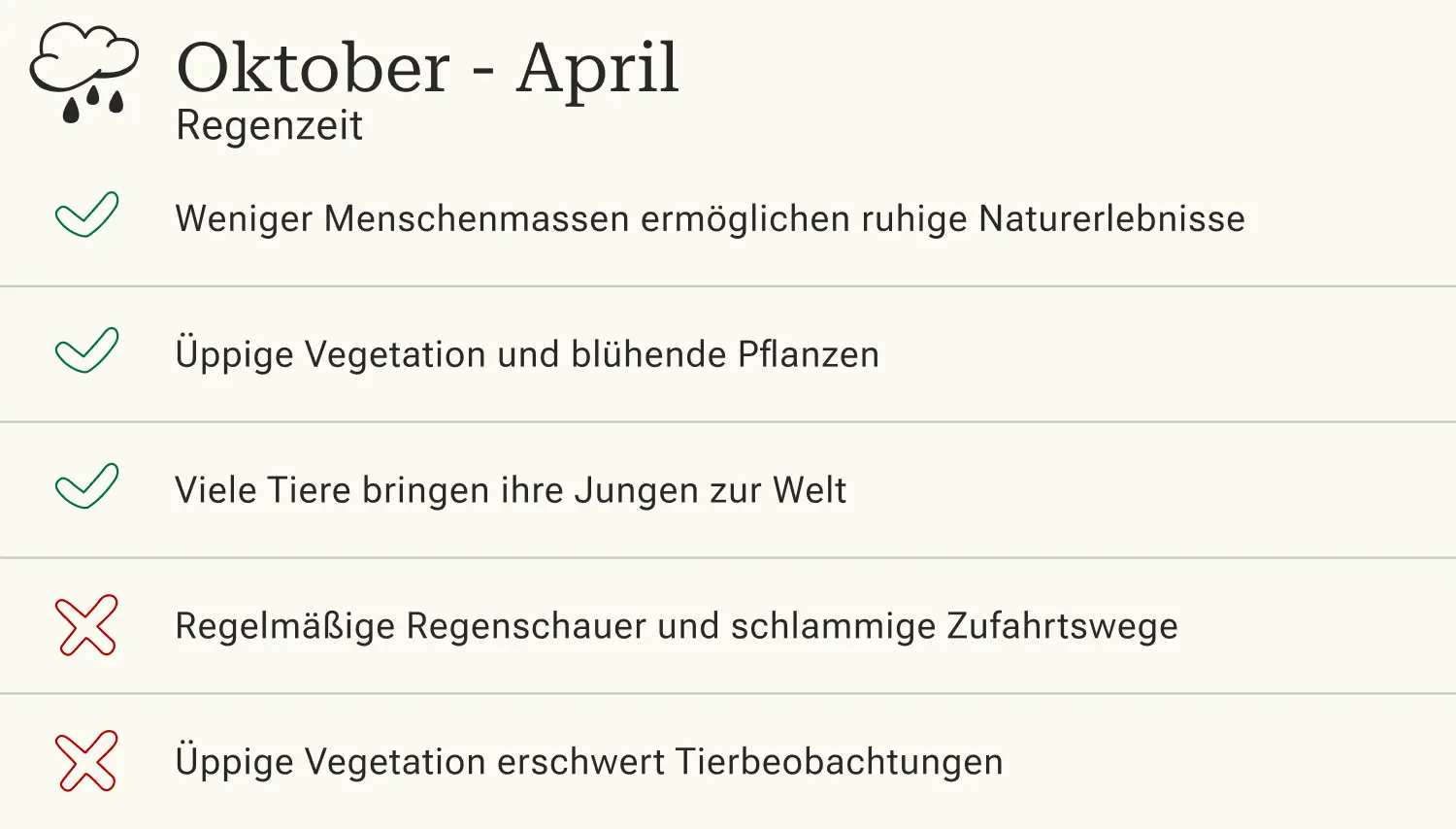 Oktober - April
Regenzeit

✓ Weniger Menschenmassen ermöglichen ruhige Naturerlebnisse

✓ Üppige Vegetation und blühende Pflanzen

✓ Viele Tiere bringen ihre Jungen zur Welt

✗ Regelmäßige Regenschauer und schlammige Zufahrtswege

✗ Üppige Vegetation erschwert Tierbeobachtungen