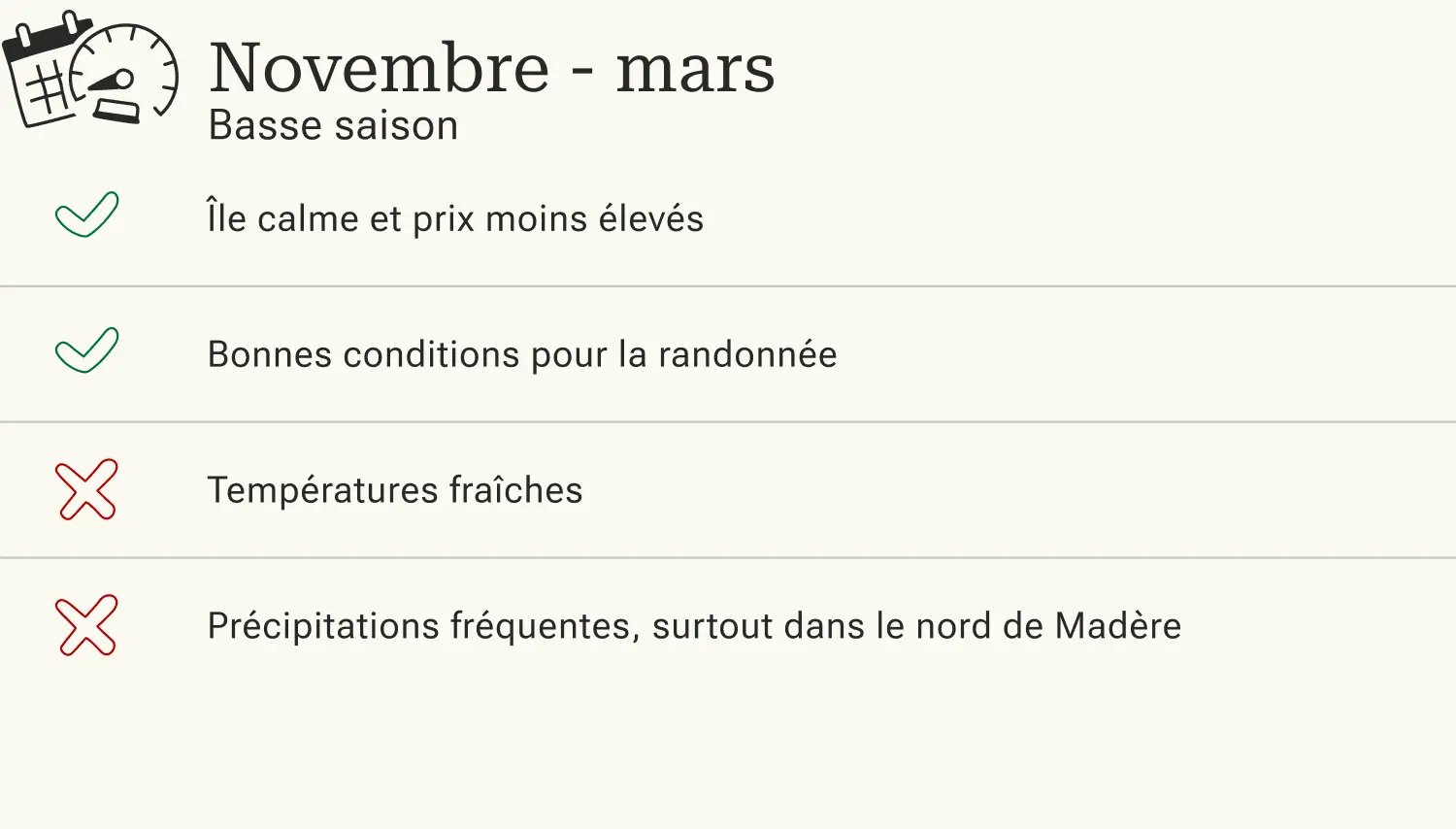 Novembre - mars
Basse saison

✓ Île calme et prix moins élevés

✓ Bonnes conditions pour la randonnée

✗ Températures fraîches

✗ Précipitations fréquentes, surtout dans le nord de Madère