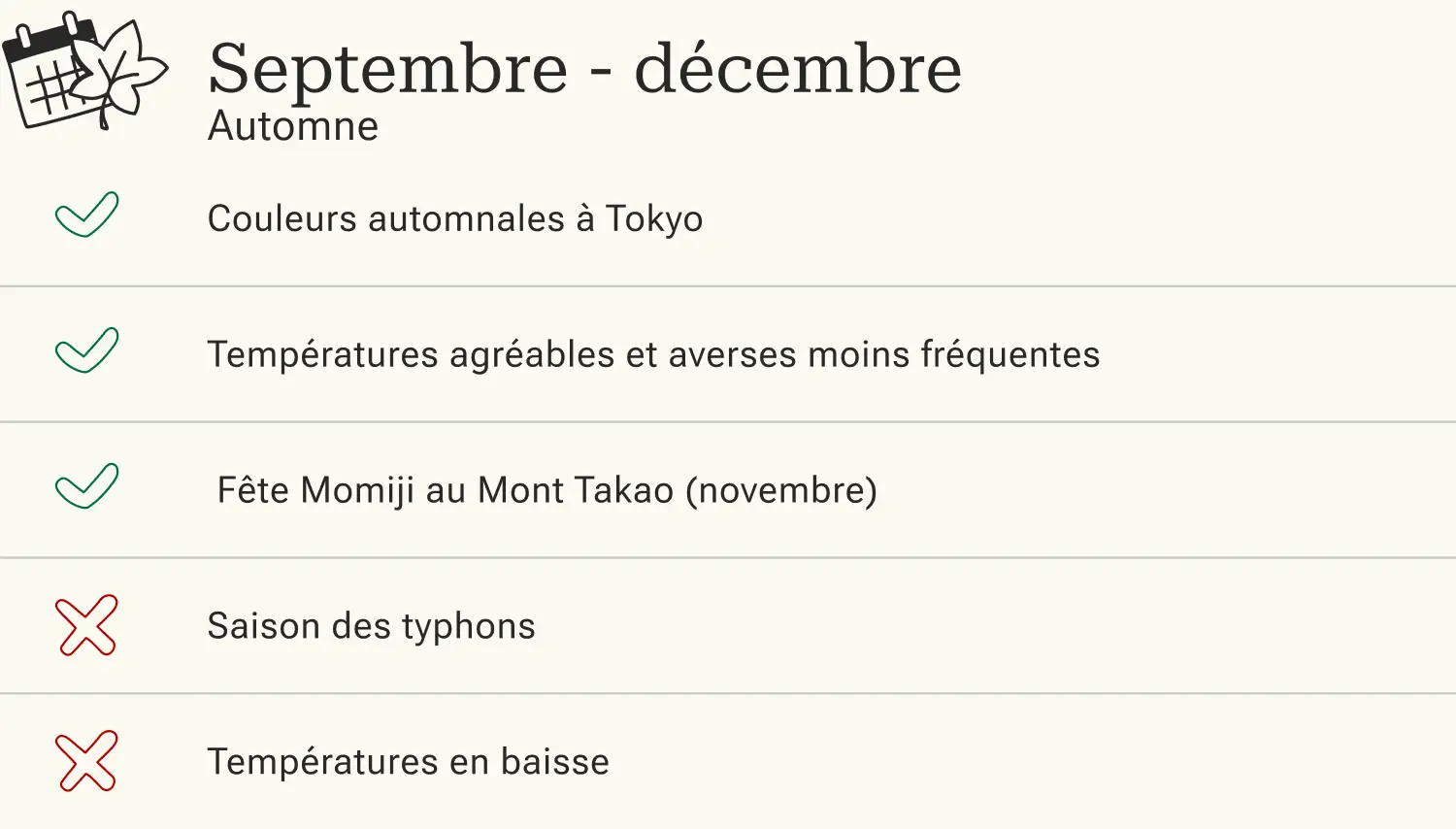 Septembre - décembre
Automne

✓ Couleurs automnales à Tokyo

✓ Températures agréables et averses moins fréquentes

✓ Fête Momiji au Mont Takao (novembre)

✗ Saison des typhons

✗ Températures en baisse