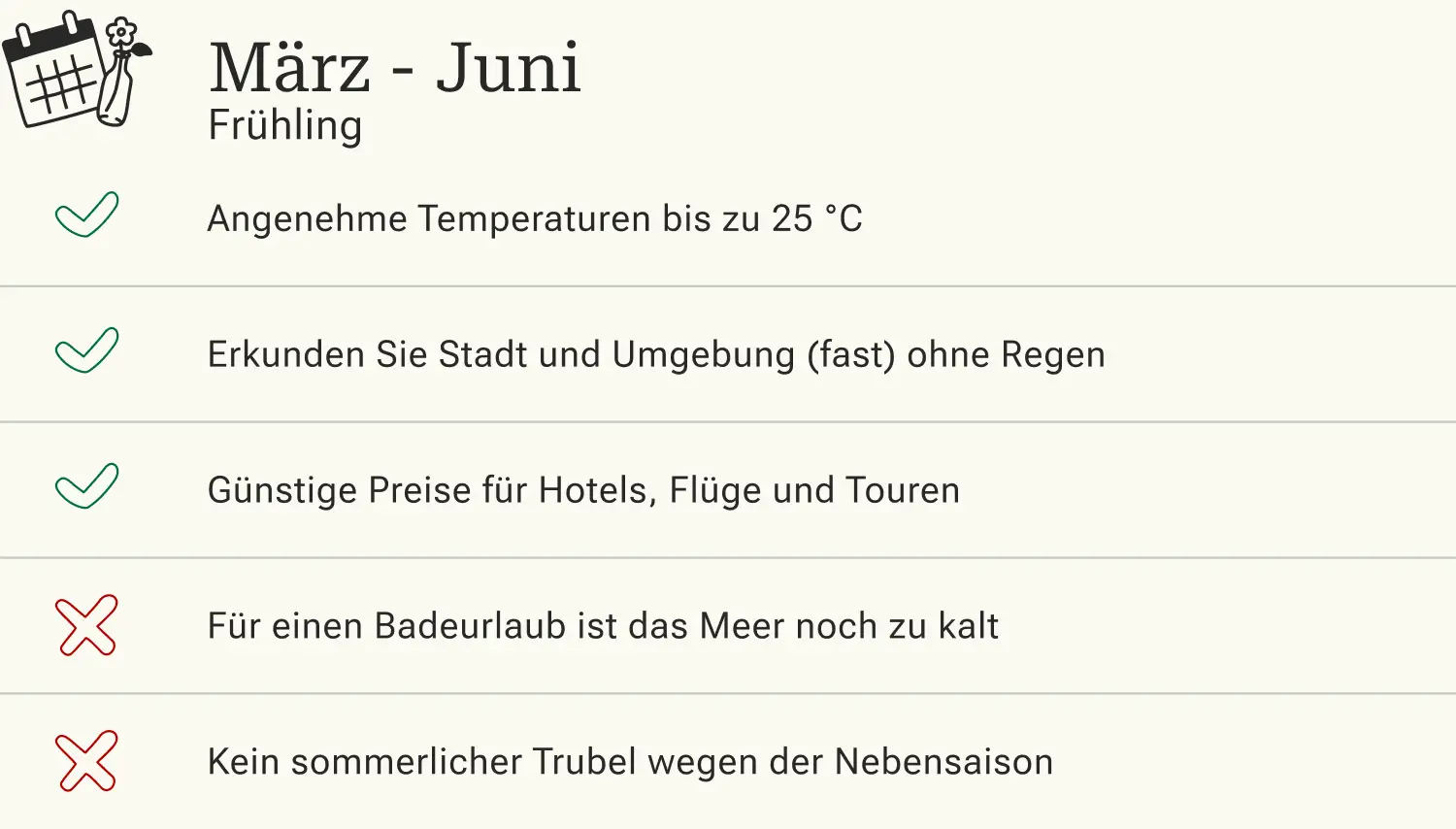 März - Juni
Frühling

✓ Angenehme Temperaturen bis zu 25 °C

✓ Erkunden Sie Stadt und Umgebung (fast) ohne Regen

✓ Günstige Preise für Hotels, Flüge und Touren

✗ Für einen Badeurlaub ist das Meer noch zu kalt

✗ Kein sommerlicher Trubel wegen der Nebensaison