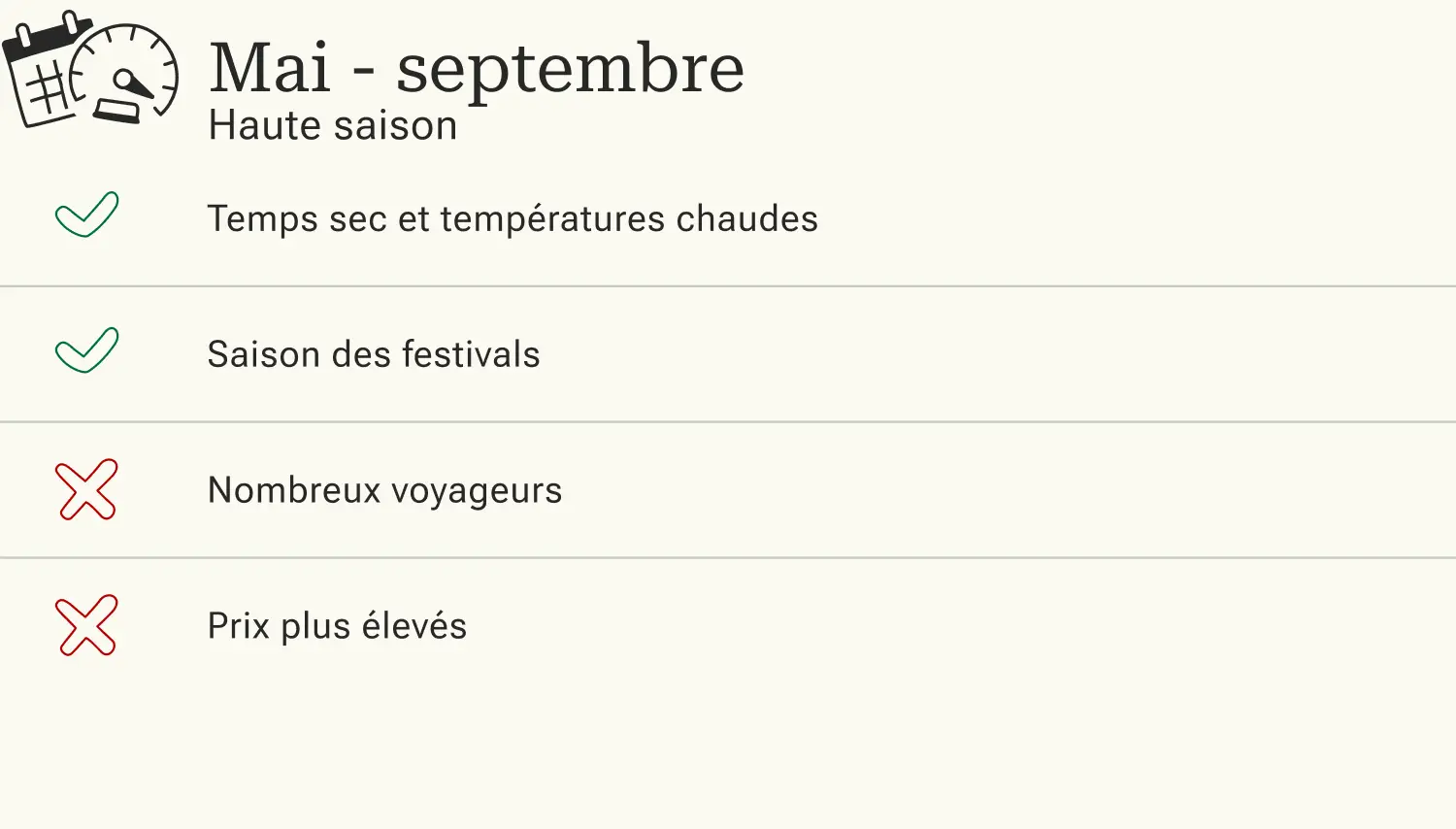 Mai - septembre
Haute saison

✓ Temps sec et températures chaudes

✓ Saison des festivals

✗ Nombreux voyageurs

✗ Prix plus élevés