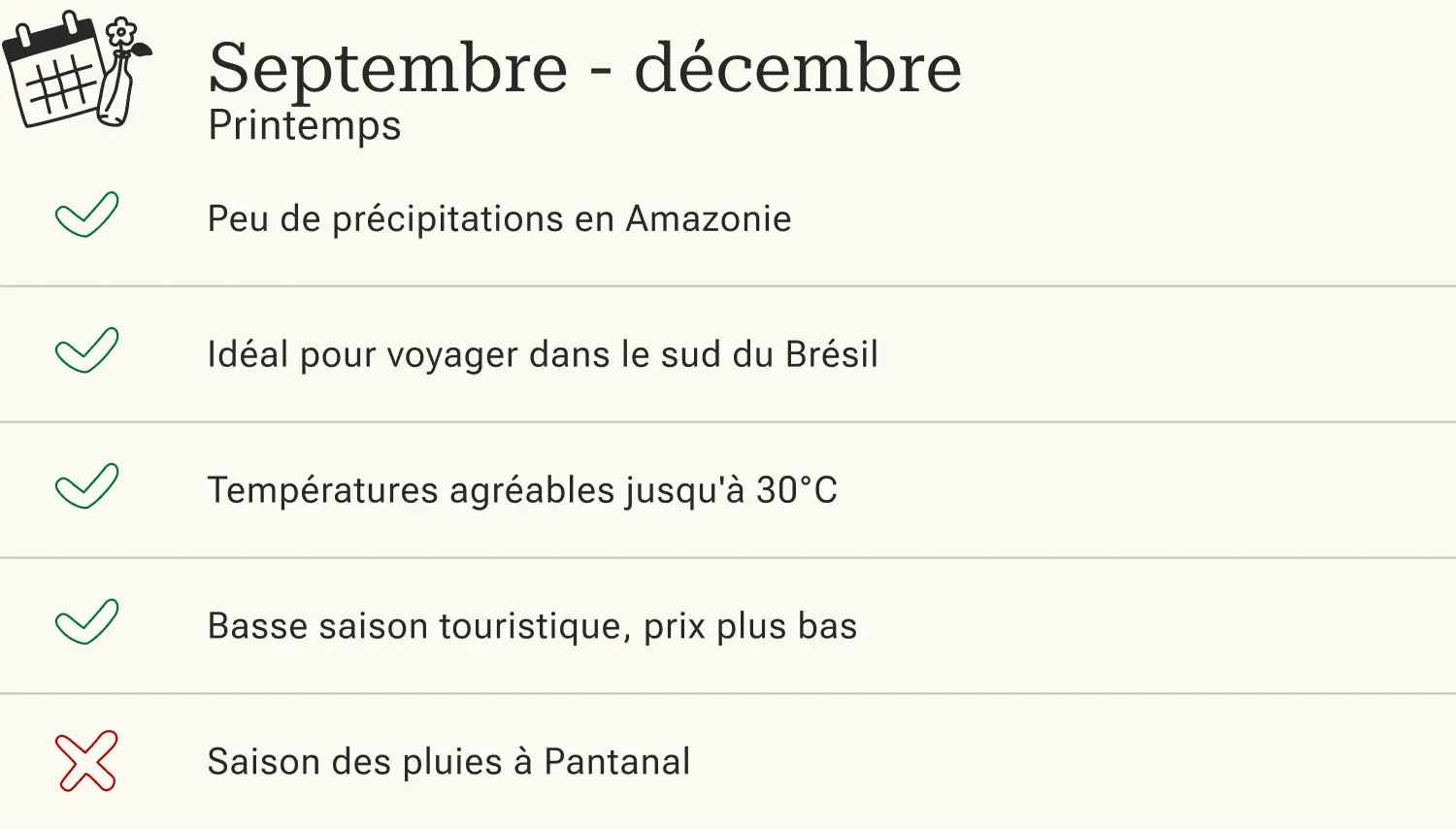 Septembre - décembre
Printemps

✓ Peu de précipitations en Amazonie

✓ Idéal pour voyager dans le sud du Brésil

✓ Températures agréables jusqu'à 30°C

✓ Basse saison touristique, prix plus bas

✗ Saison des pluies à Pantanal