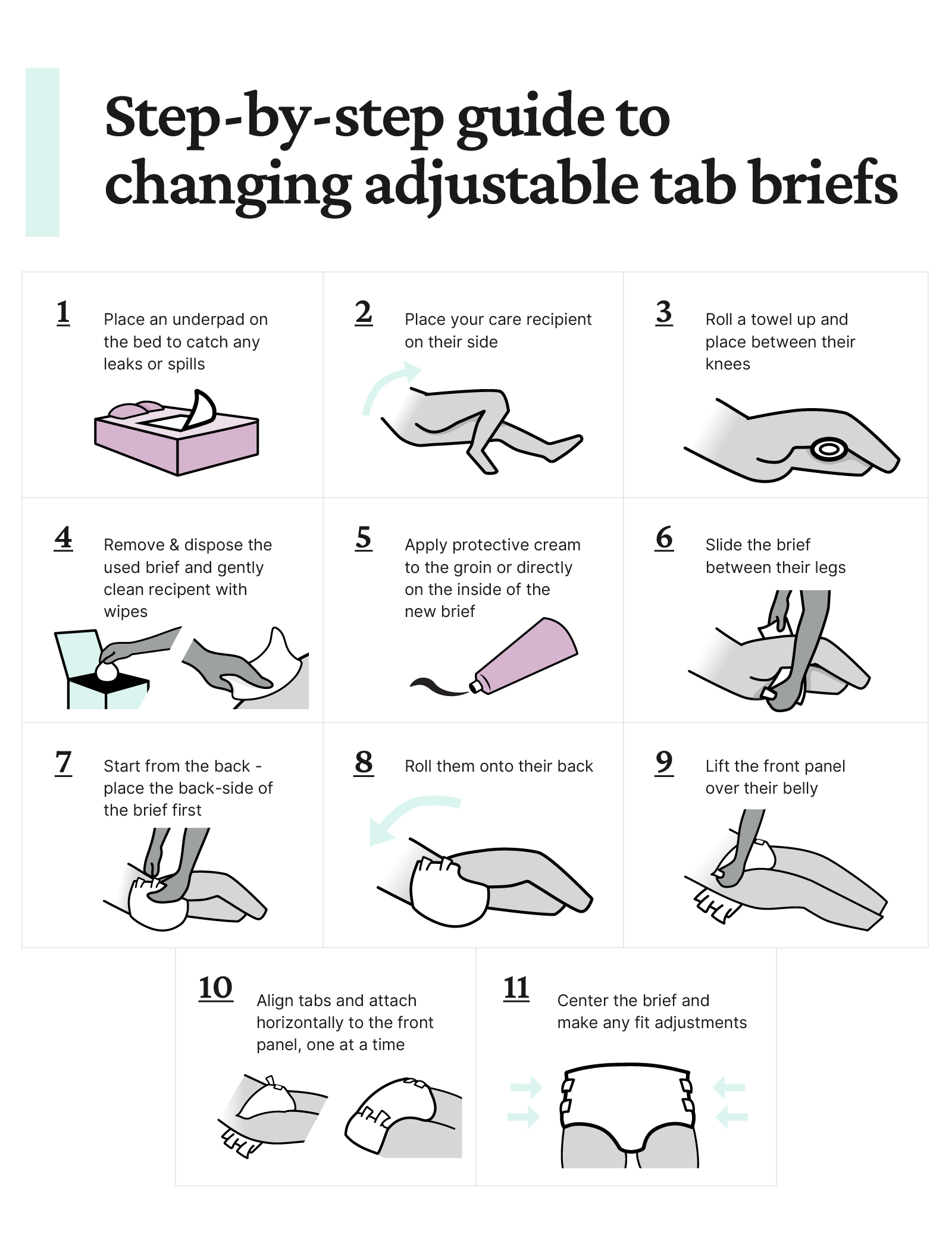 Step-by-step guide to changing adjustable tab briefs

1 Place an underpad on the bed to catch any leaks or spills

2 Place your care recipient on their side

3 Roll a towel up and place between their knees

4 Remove & dispose the used brief and gently clean recipent with wipes

5 Apply protective cream to the groin or directly on the inside of the new brief

6 Slide the brief between their legs

7 Start from the back - place the back-side of the brief first

8 Roll them onto their back

9 Lift the front panel over their belly

10 Align tabs and attach horizontally to the front panel, one at a time

11 Center the brief and make any fit adjustments