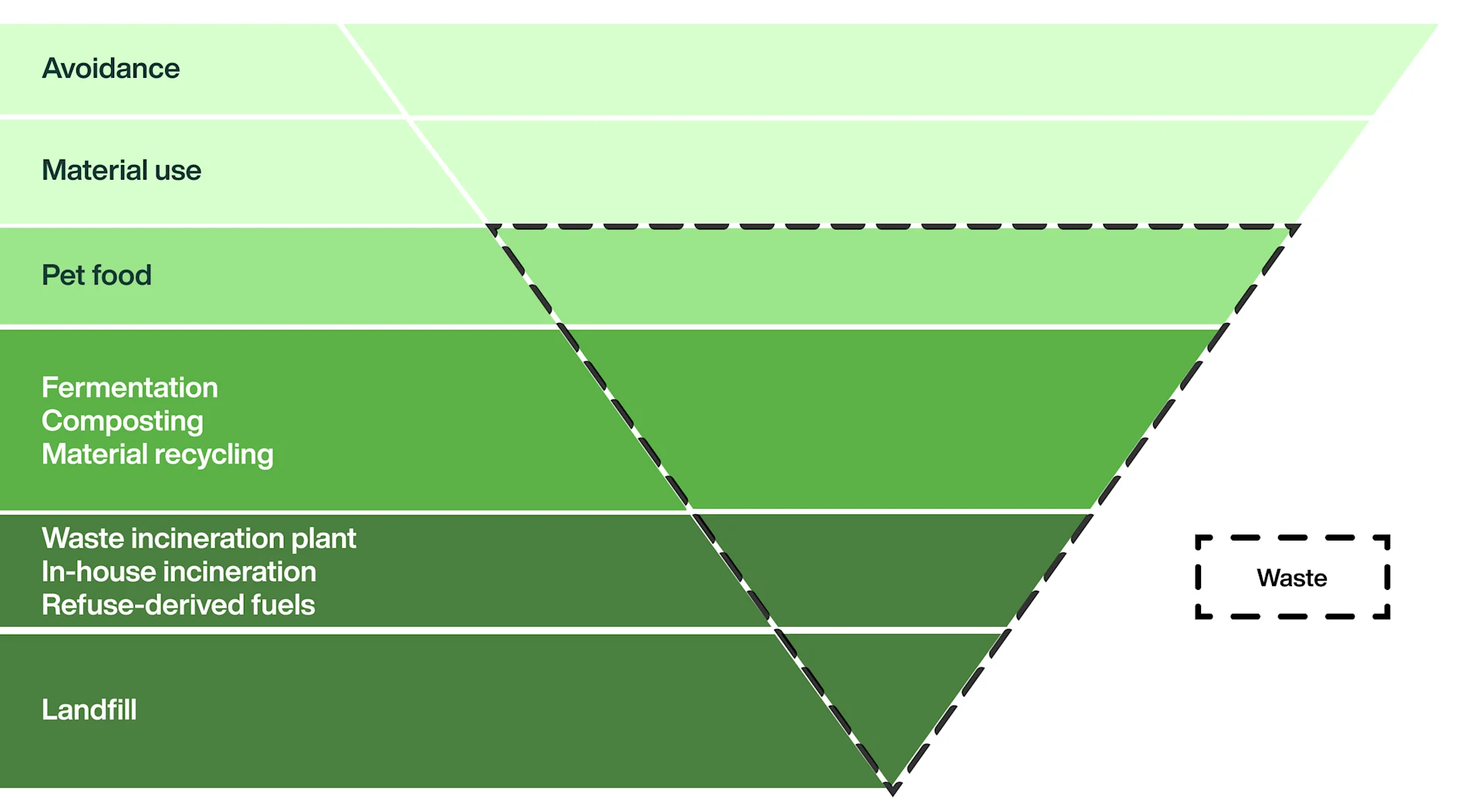 Avoidance

Material use

Pet food

Fermentation
Composting
Material recycling

Waste incineration plant
In-house incineration
Refuse-derived fuels

Landfill

Waste