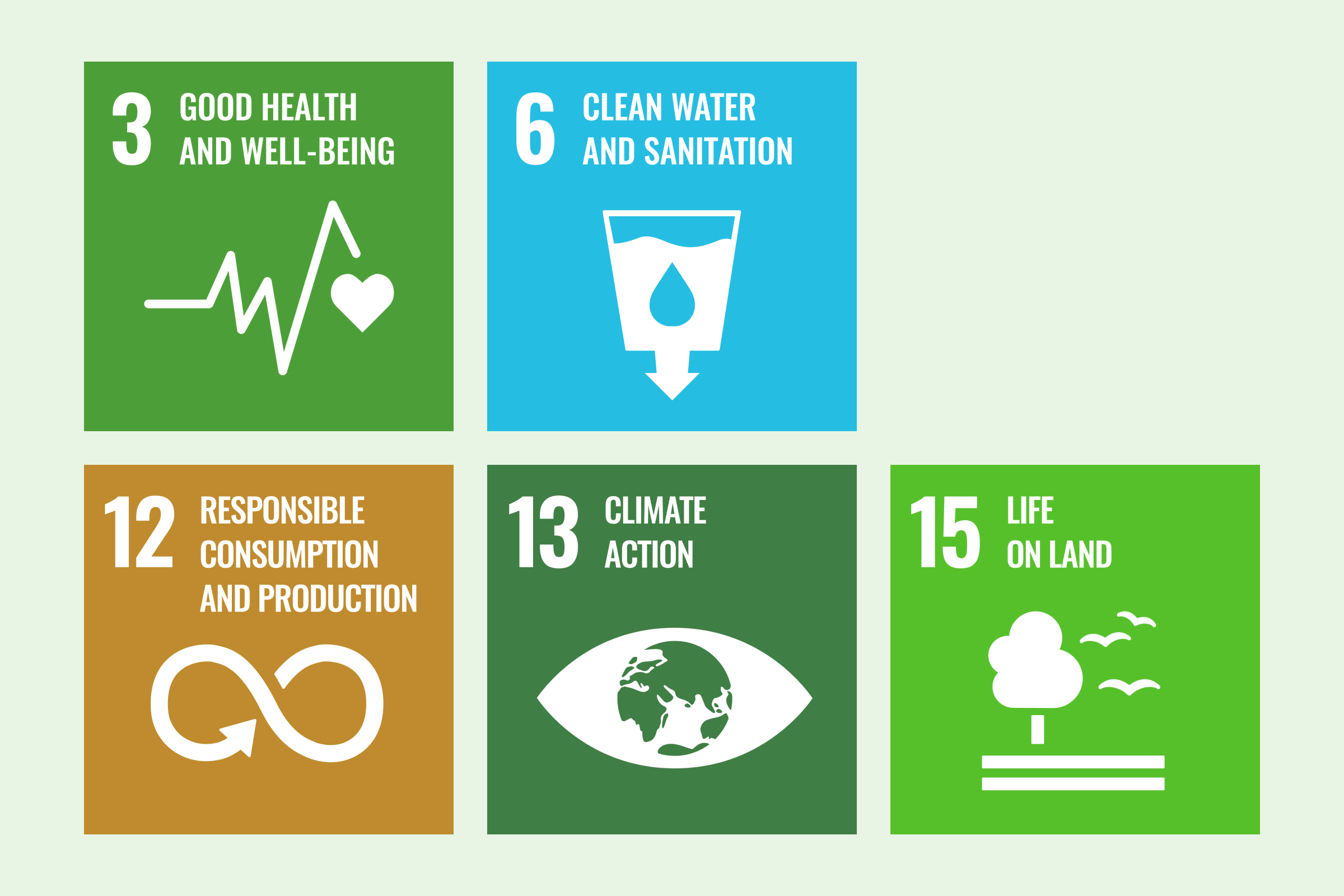 3 GOOD HEALTH AND WELL-BEING

6 CLEAN WATER AND SANITATION

12 RESPONSIBLE CONSUMPTION AND PRODUCTION

13 CLIMATE ACTION

15 LIFE ON LAND