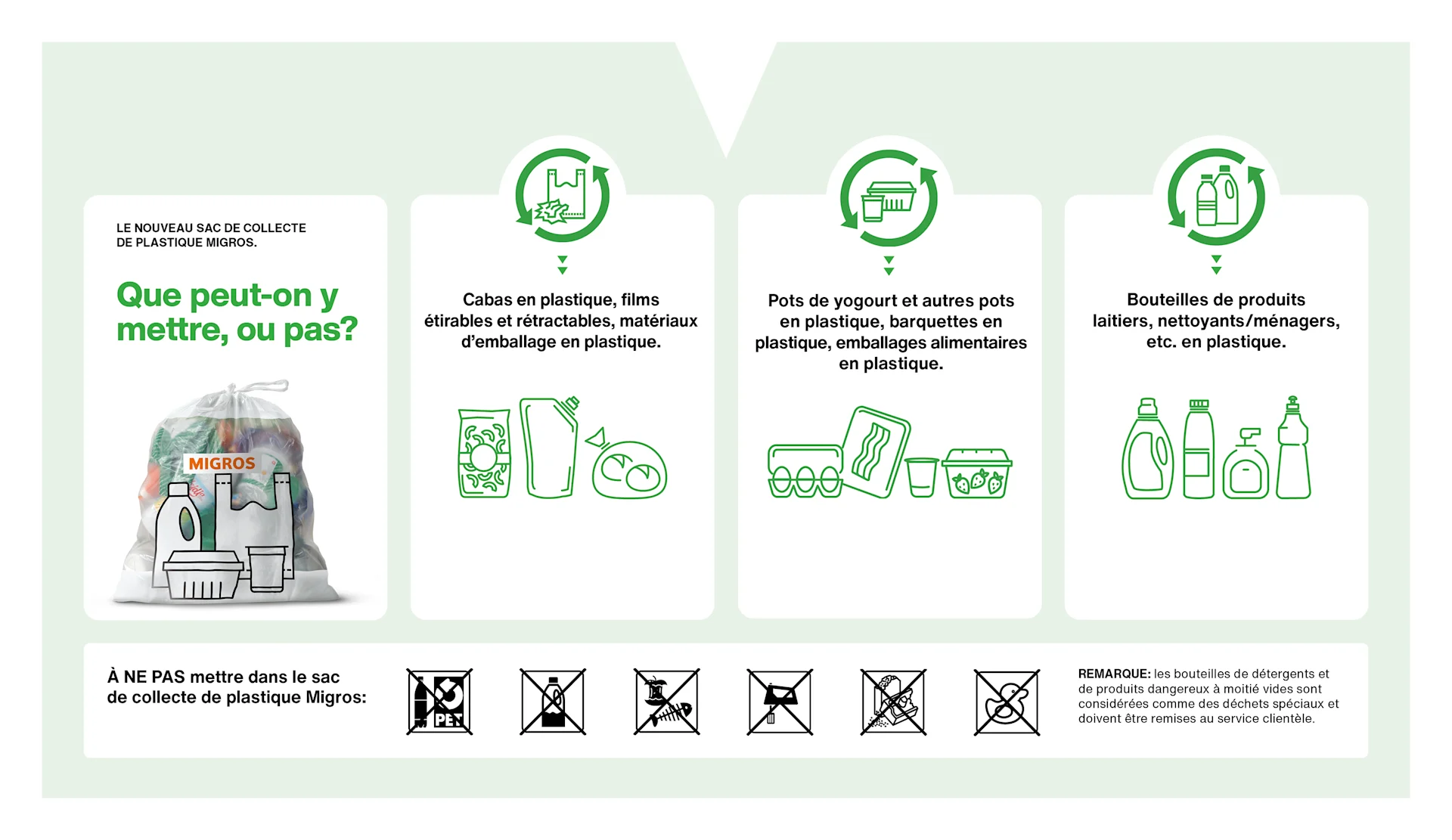 LE NOUVEAU SAC DE COLLECTE DE PLASTIQUE MIGROS.

Que peut-on y mettre, ou pas?

MIGROS

Cabas en plastique, films étirables et rétractables, matériaux d'emballage en plastique.

Pots de yogourt et autres pots en plastique, barquettes en plastique, emballages alimentaires en plastique.

Bouteilles de produits laitiers, nettoyants/ménagers, etc. en plastique.

À NE PAS mettre dans le sac de collecte de plastique Migros:

PET

REMARQUE: les bouteilles de détergents et de produits dangereux à moitié vides sont considérées comme des déchets spéciaux et doivent être remises au service clientèle.