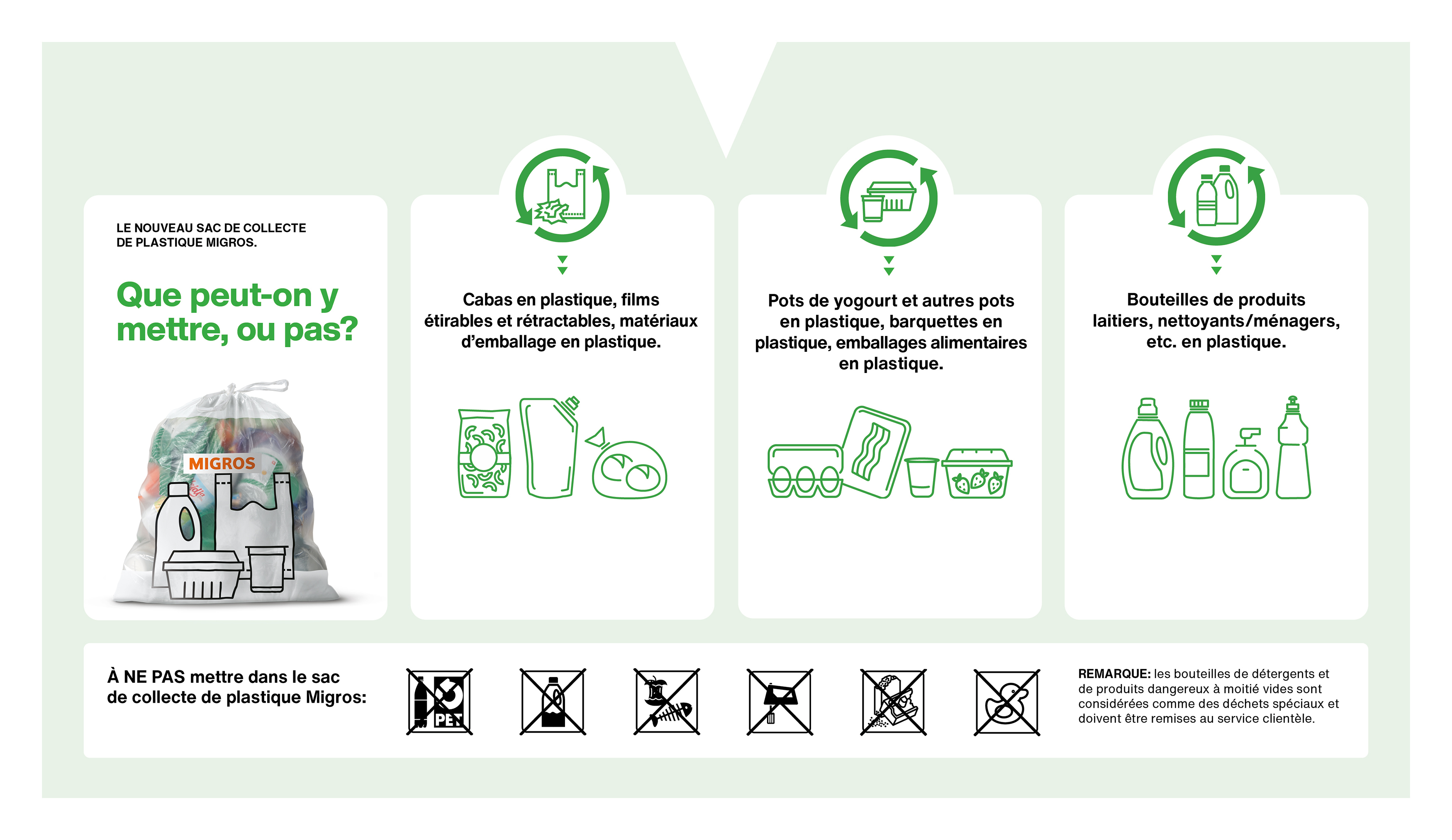 LE NOUVEAU SAC DE COLLECTE DE PLASTIQUE MIGROS.

Que peut-on y mettre, ou pas?

MIGROS

Cabas en plastique, films étirables et rétractables, matériaux d'emballage en plastique.

Pots de yogourt et autres pots en plastique, barquettes en plastique, emballages alimentaires en plastique.

Bouteilles de produits laitiers, nettoyants/ménagers, etc. en plastique.

À NE PAS mettre dans le sac de collecte de plastique Migros:

PET

REMARQUE: les bouteilles de détergents et de produits dangereux à moitié vides sont considérées comme des déchets spéciaux et doivent être remises au service clientèle.