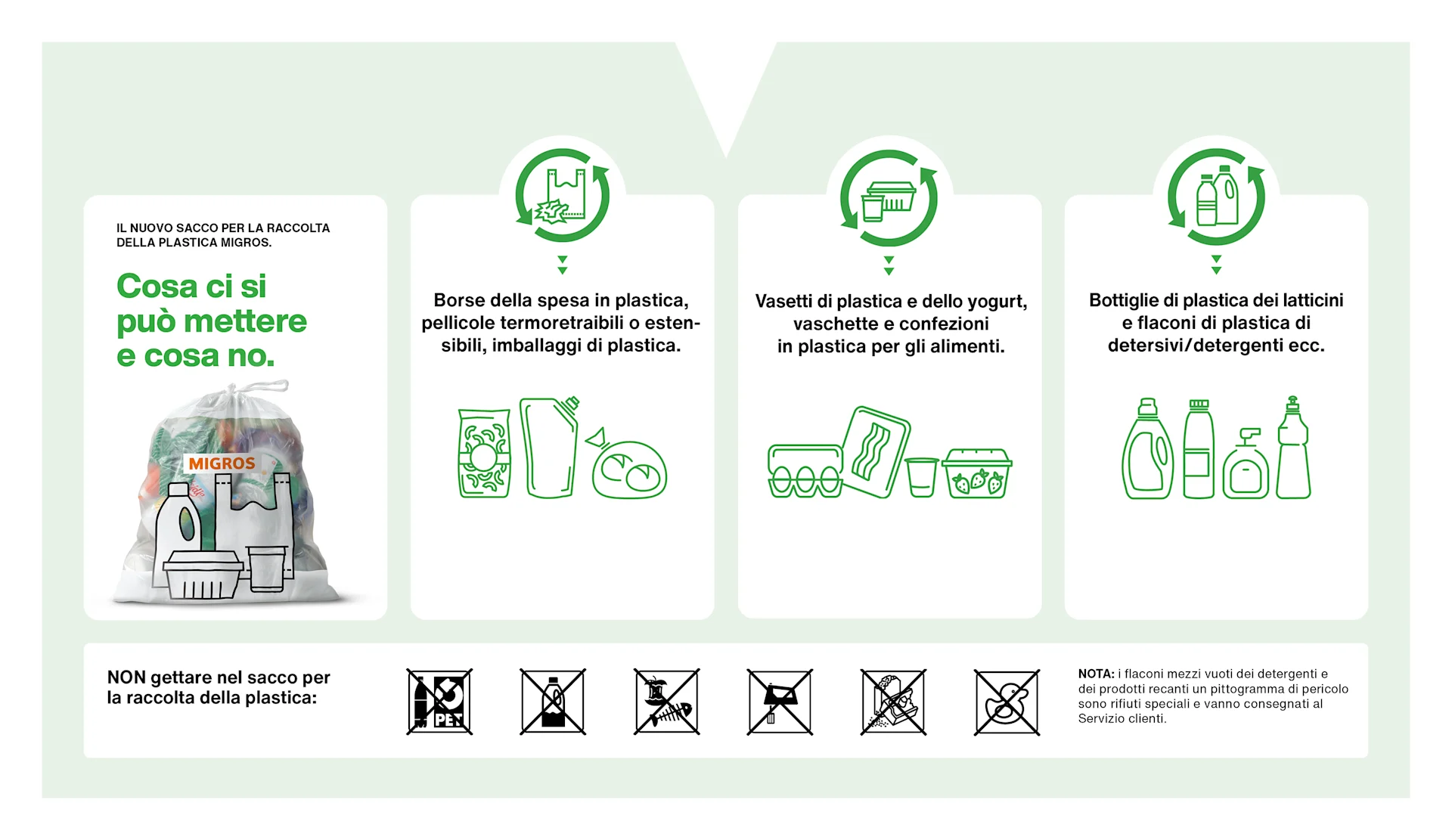 IL NUOVO SACCO PER LA RACCOLTA DELLA PLASTICA MIGROS.

Cosa ci si può mettere e cosa no.

MIGROS

Borse della spesa in plastica, pellicole termoretraibili o estensibili, imballaggi di plastica.

Vasetti di plastica e dello yogurt, vaschette e confezioni in plastica per gli alimenti.

Bottiglie di plastica dei latticini e flaconi di plastica di detersivi/detergenti ecc.

NON gettare nel sacco per la raccolta della plastica:

PET

NOTA: i flaconi mezzi vuoti dei detergenti e dei prodotti recanti un pittogramma di pericolo sono rifiuti speciali e vanno consegnati al Servizio clienti.