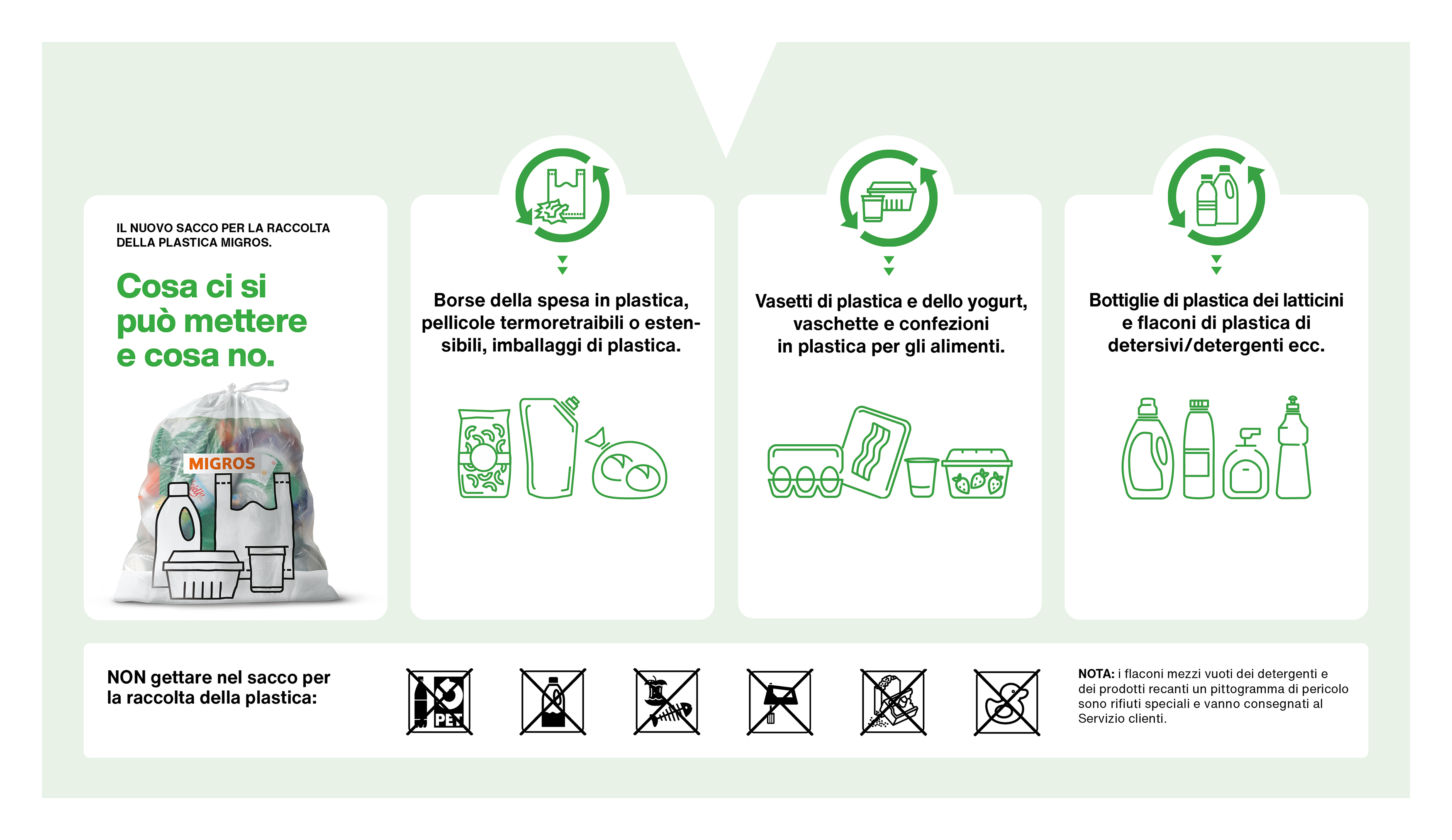 IL NUOVO SACCO PER LA RACCOLTA DELLA PLASTICA MIGROS.

Cosa ci si può mettere e cosa no.

MIGROS

Borse della spesa in plastica, pellicole termoretraibili o estensibili, imballaggi di plastica.

Vasetti di plastica e dello yogurt, vaschette e confezioni in plastica per gli alimenti.

Bottiglie di plastica dei latticini e flaconi di plastica di detersivi/detergenti ecc.

NON gettare nel sacco per la raccolta della plastica:

PET

NOTA: i flaconi mezzi vuoti dei detergenti e dei prodotti recanti un pittogramma di pericolo sono rifiuti speciali e vanno consegnati al Servizio clienti.