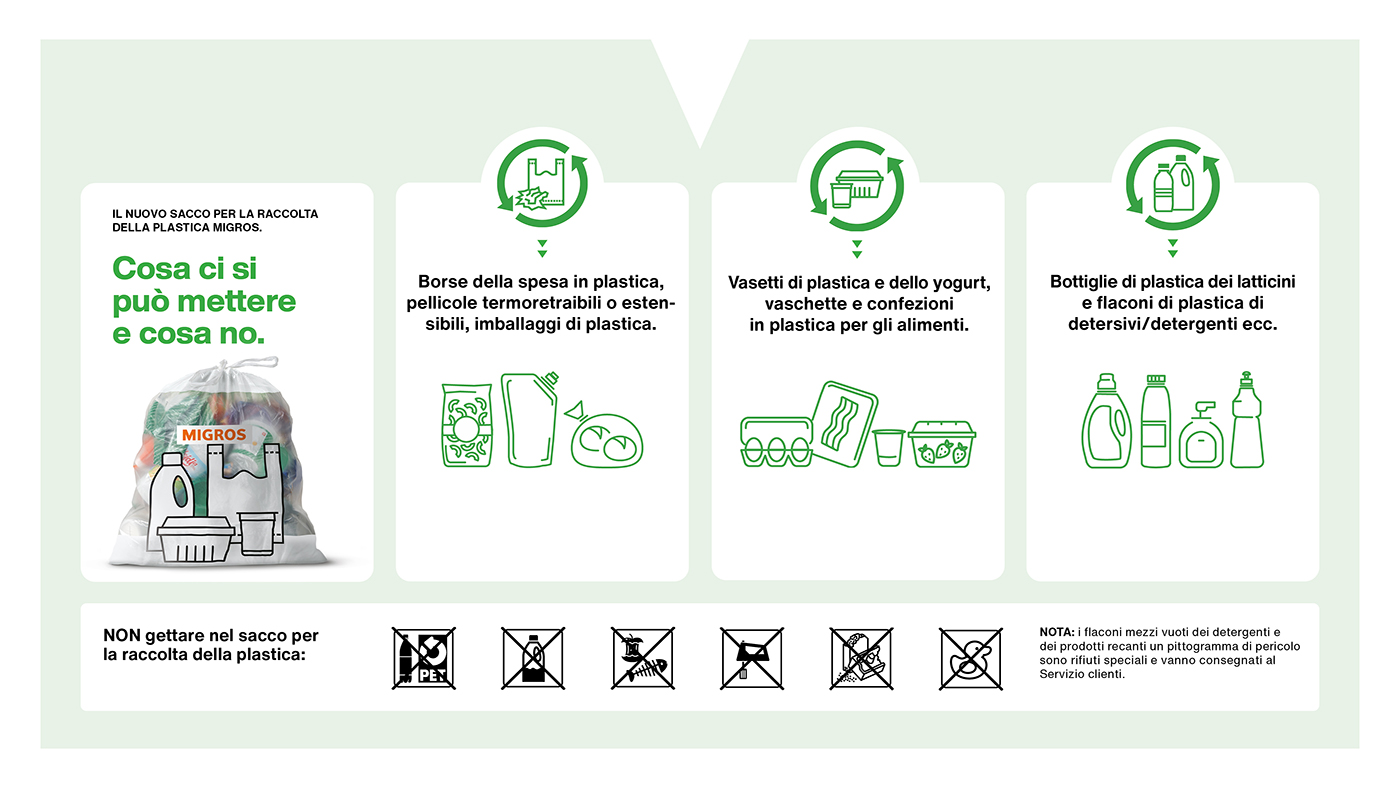 IL NUOVO SACCO PER LA RACCOLTA DELLA PLASTICA MIGROS.

Cosa ci si può mettere e cosa no.

MIGROS

Borse della spesa in plastica, pellicole termoretraibili o estensibili, imballaggi di plastica.

Vasetti di plastica e dello yogurt, vaschette e confezioni in plastica per gli alimenti.

Bottiglie di plastica dei latticini e flaconi di plastica di detersivi/detergenti ecc.

NON gettare nel sacco per la raccolta della plastica:

PET

NOTA: i flaconi mezzi vuoti dei detergenti e dei prodotti recanti un pittogramma di pericolo sono rifiuti speciali e vanno consegnati al Servizio clienti.