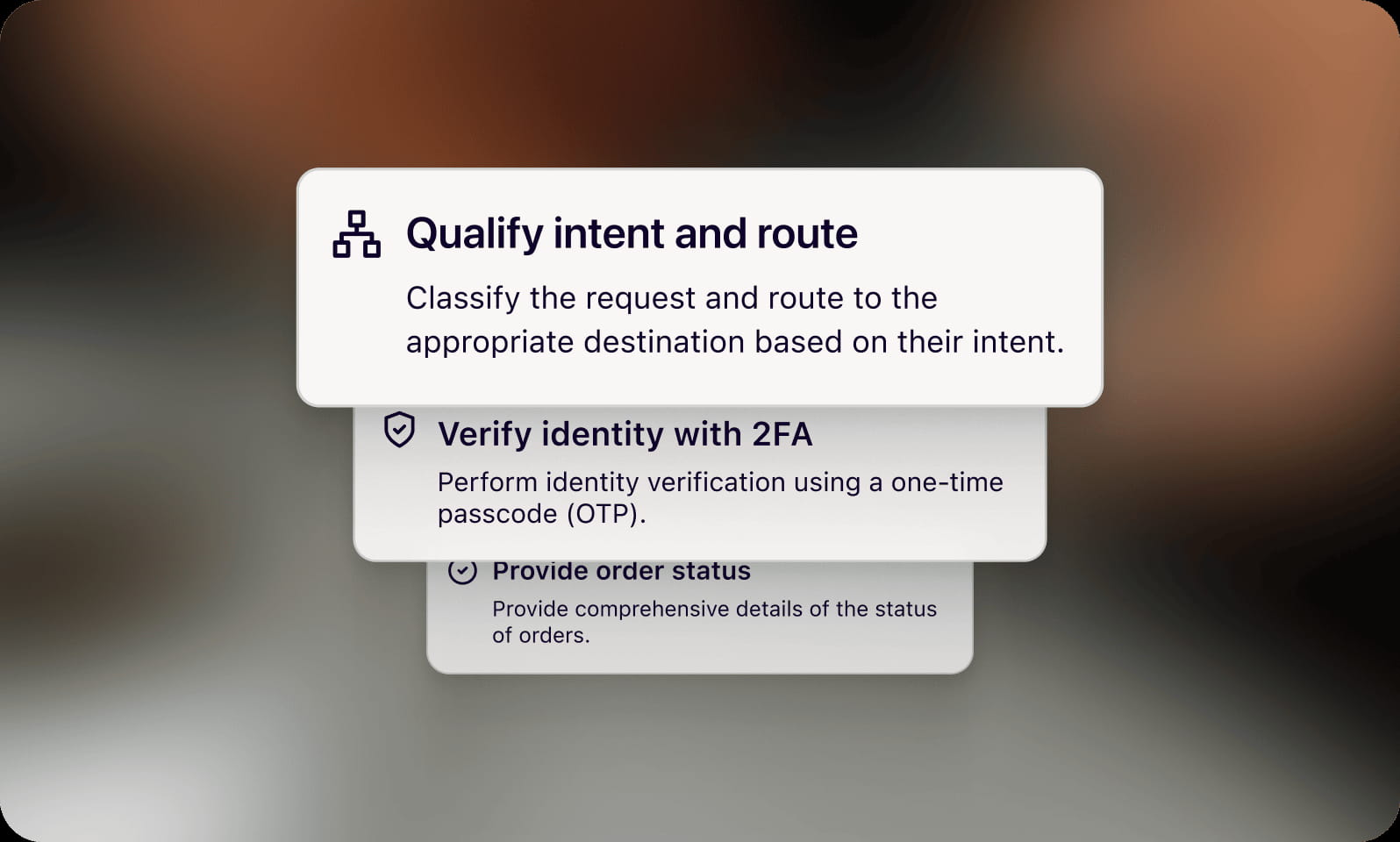 Qualify intent and route

Classify the request and route to the appropriate destination based on their intent.

Verify identity with 2FA

Perform identity verification using a one-time passcode (OTP).

Provide order status

Provide comprehensive details of the status of orders.