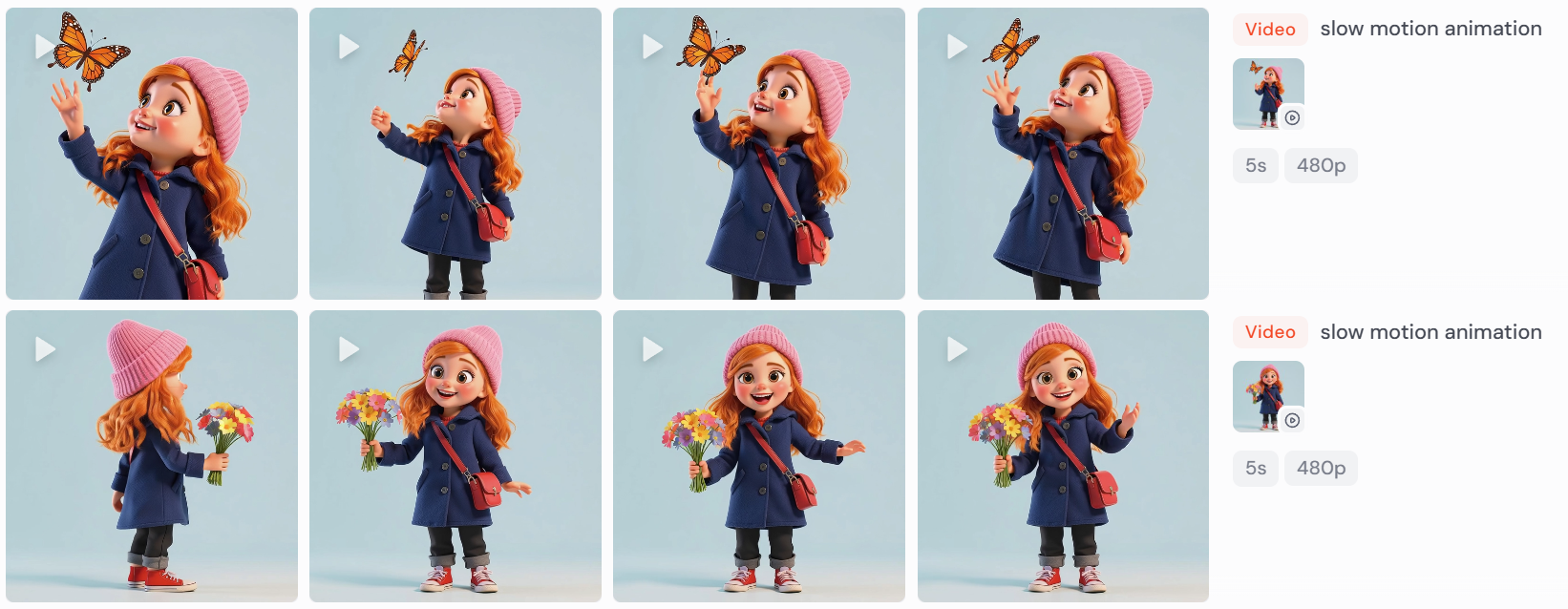 Video slow motion animation

5s 480p

Video slow motion animation

5s 480p