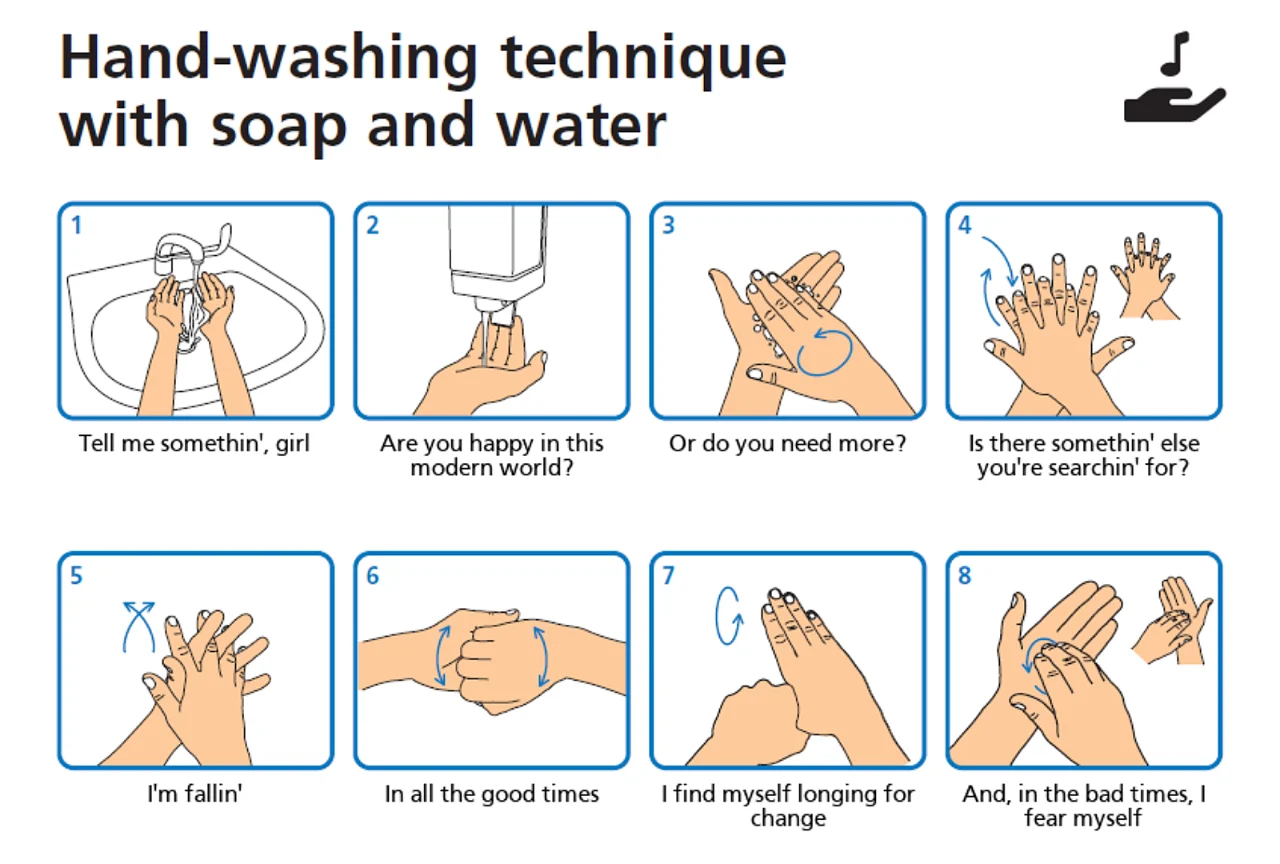 Hand-washing technique with soap and water

1
Tell me somethin', girl

2
Are you happy in this modern world?

3
Or do you need more?

4
Is there somethin' else you're searchin' for?

5
I'm fallin'

6
In all the good times

7
I find myself longing for change

8
And, in the bad times, I fear myself